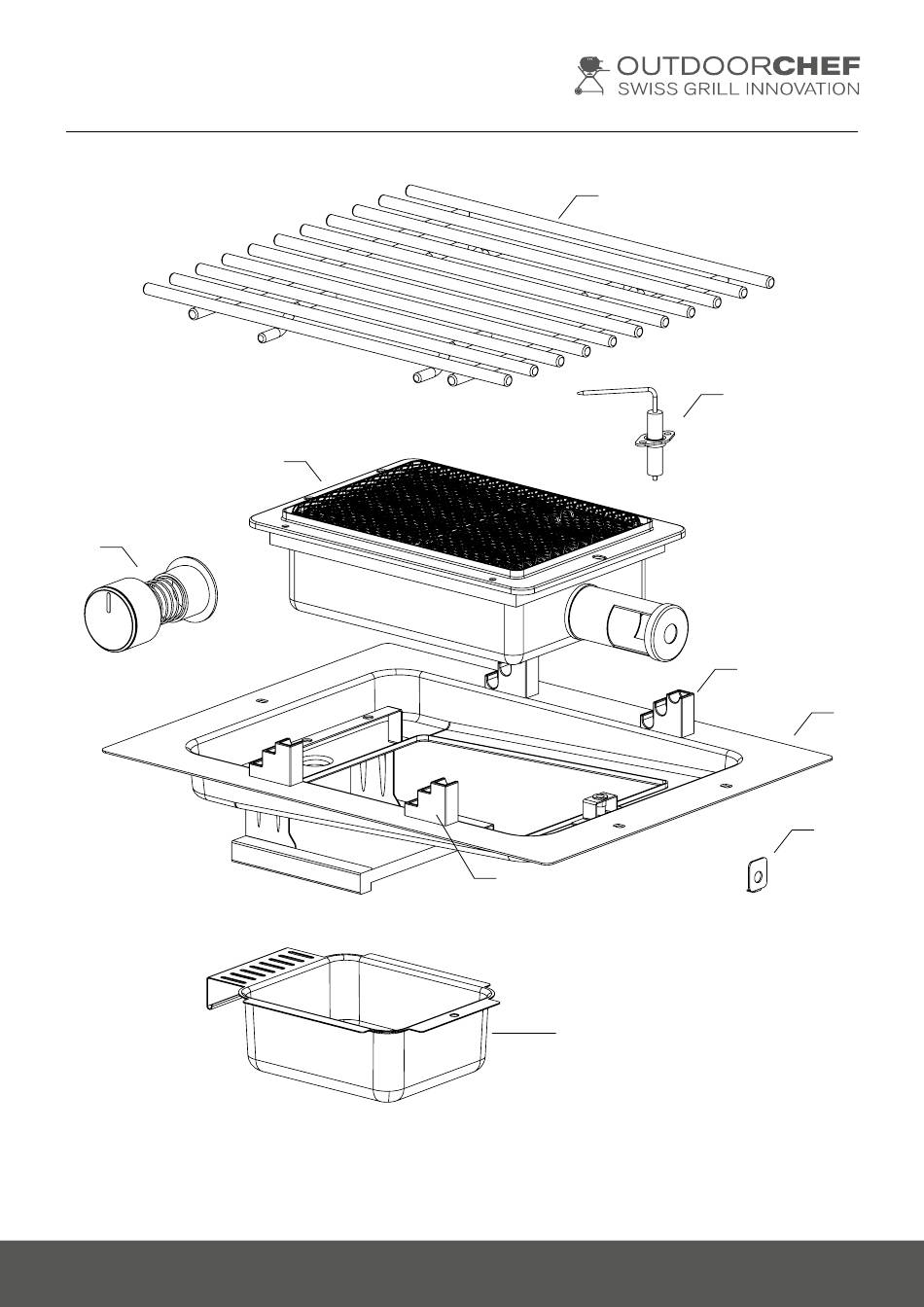 OUTDOORCHEF
SWISS GRILL INNOVATION