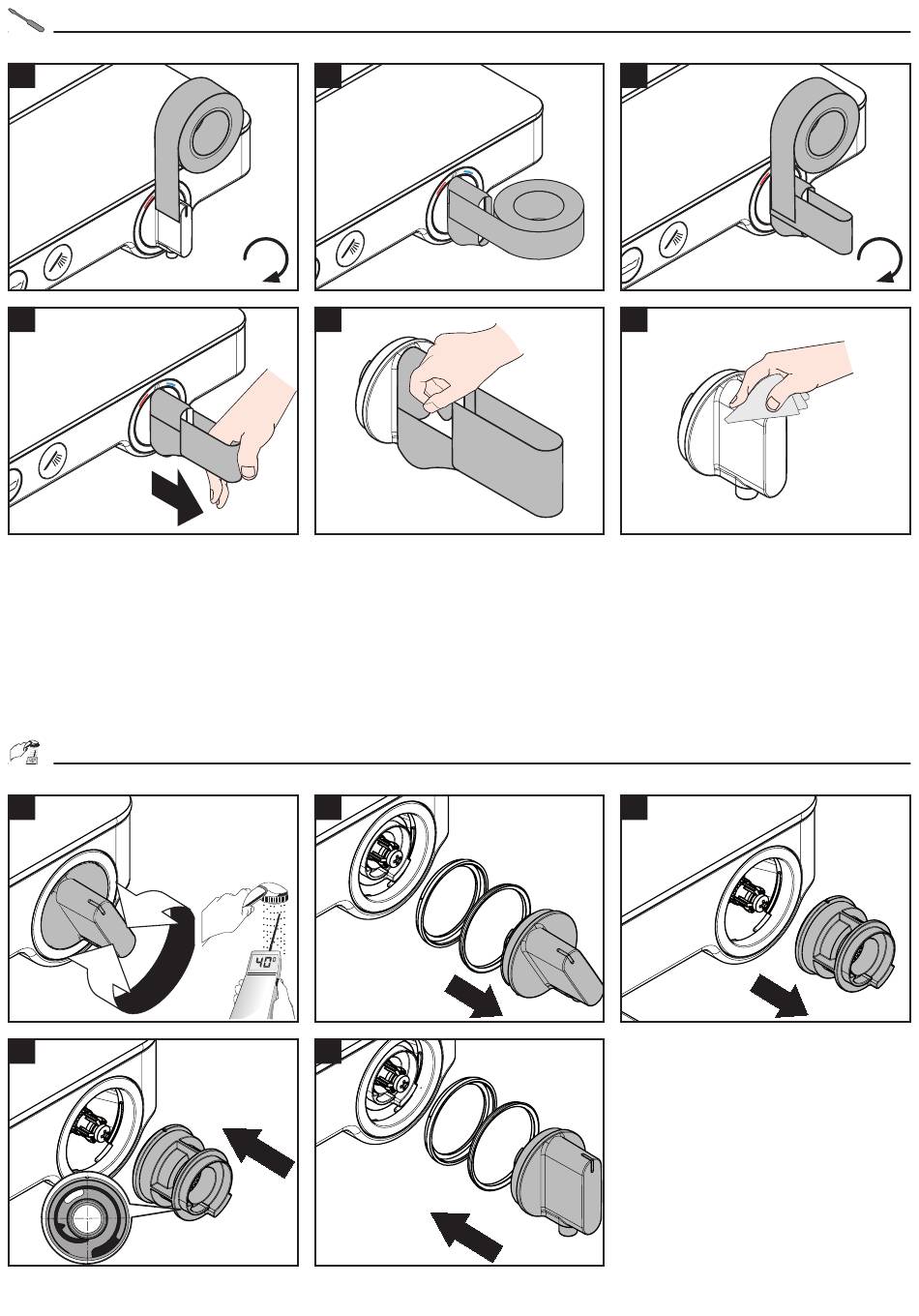 40°