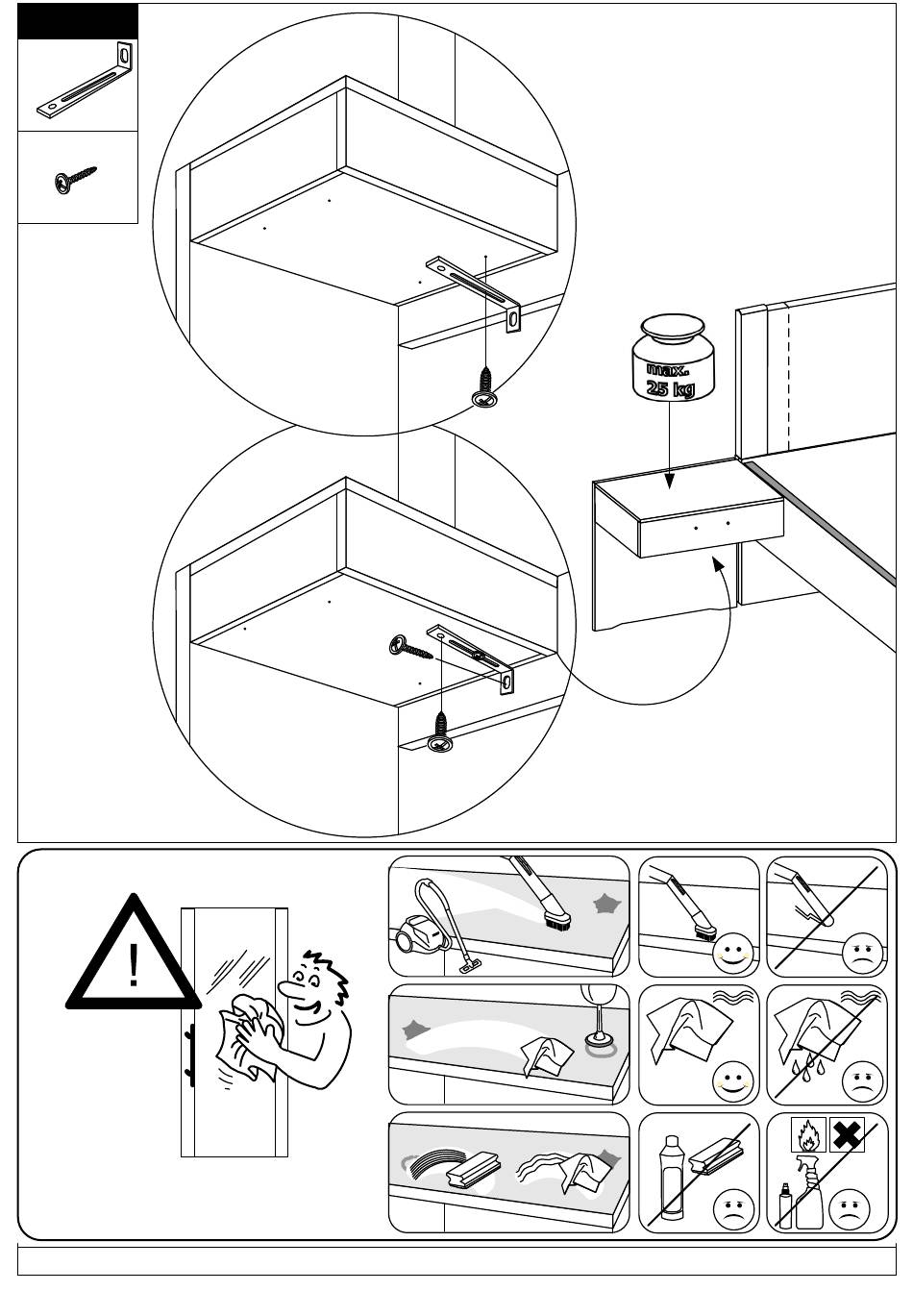 max.
25 kg

!