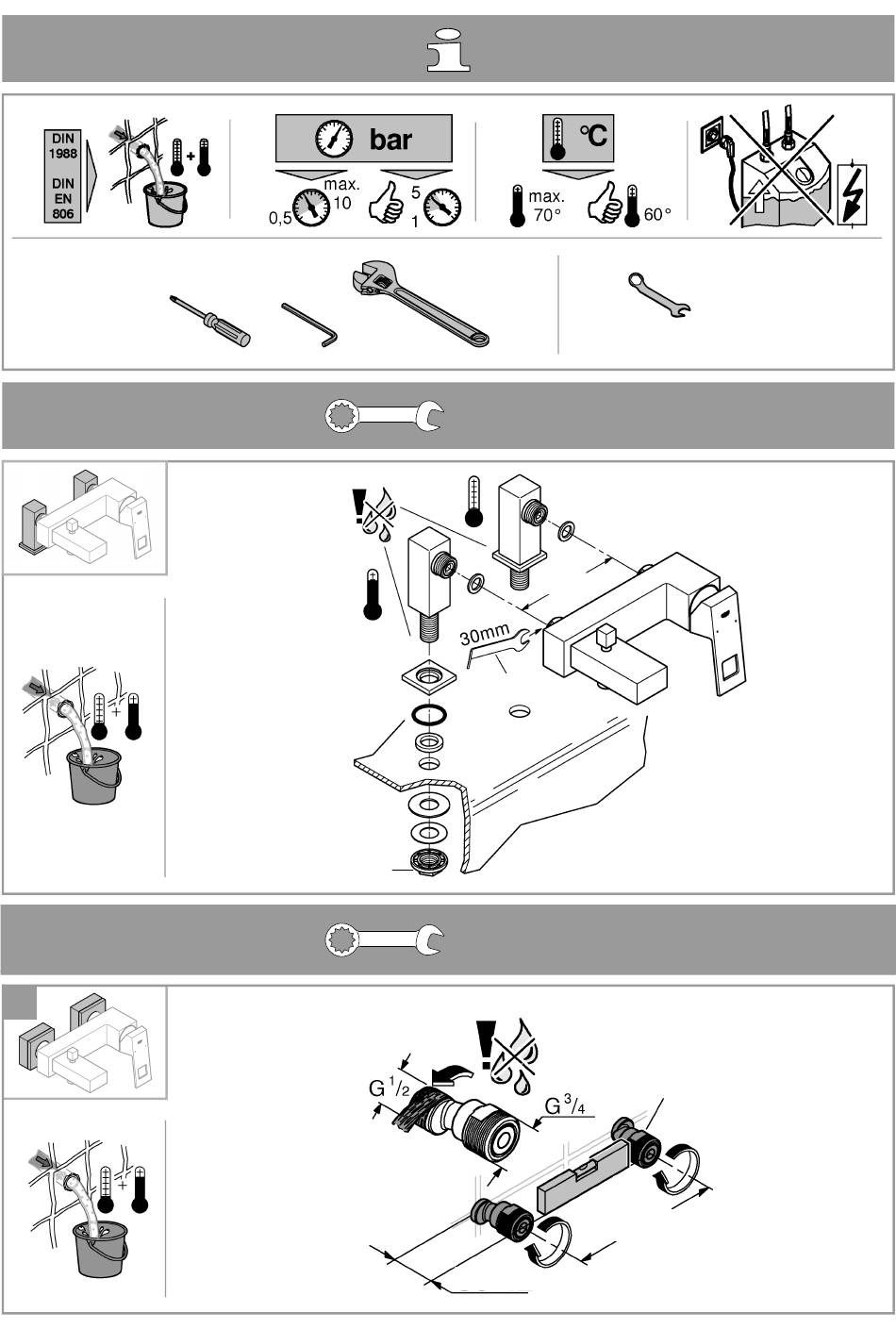 i

DIN 1988

DIN EN 806

bar

max. 10

0,5

5

1

°C

max. 70°

60°

30mm

$G\,^1/_2$

$G\,^3/_4$