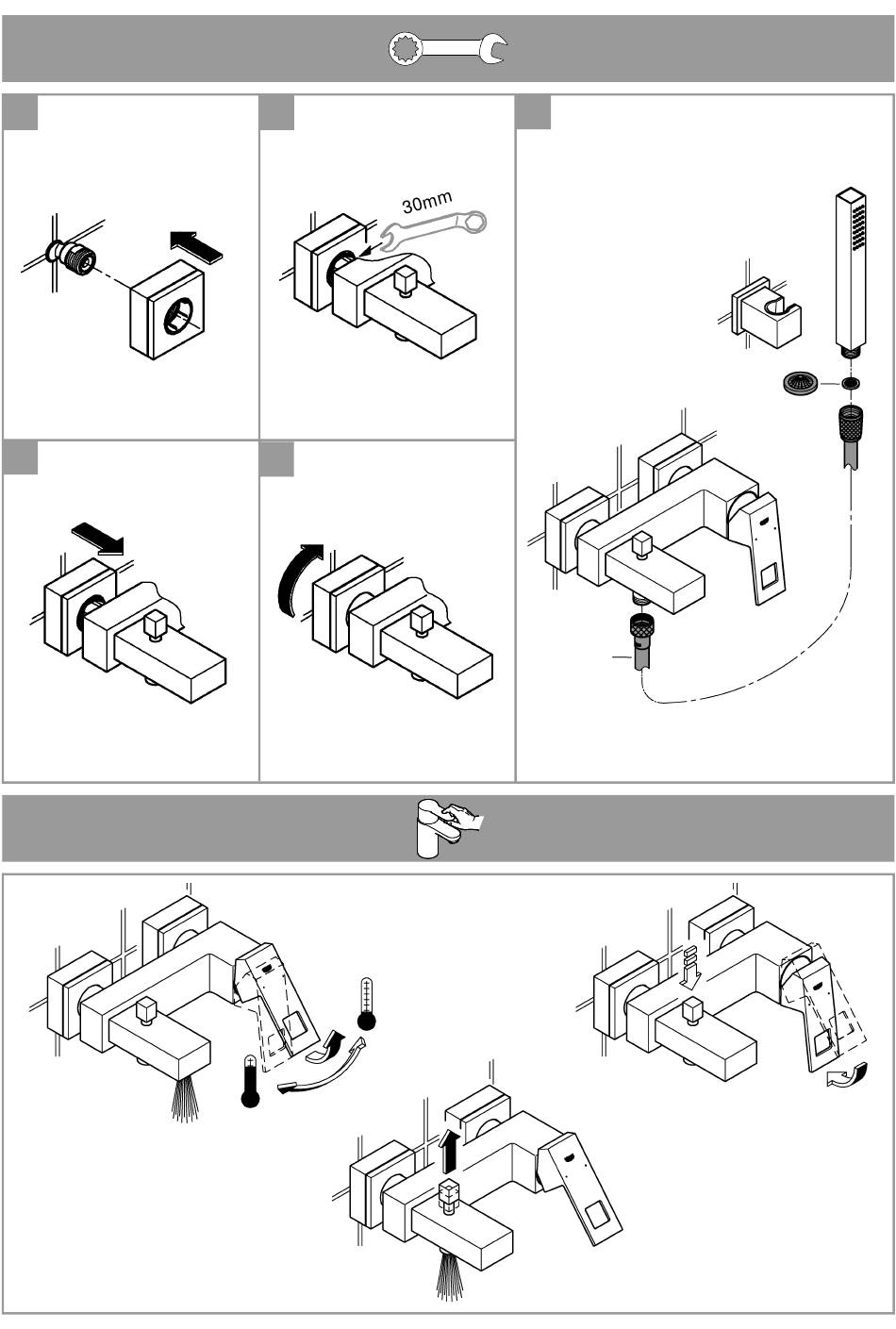 30mm