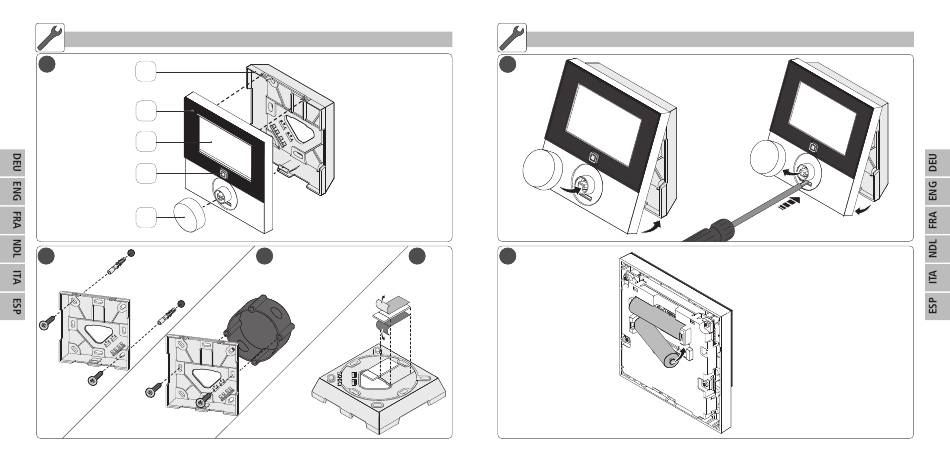 DEU
ENG
FRA
NDL
ITA
ESP

DEU
ENG
FRA
NDL
ITA
ESP