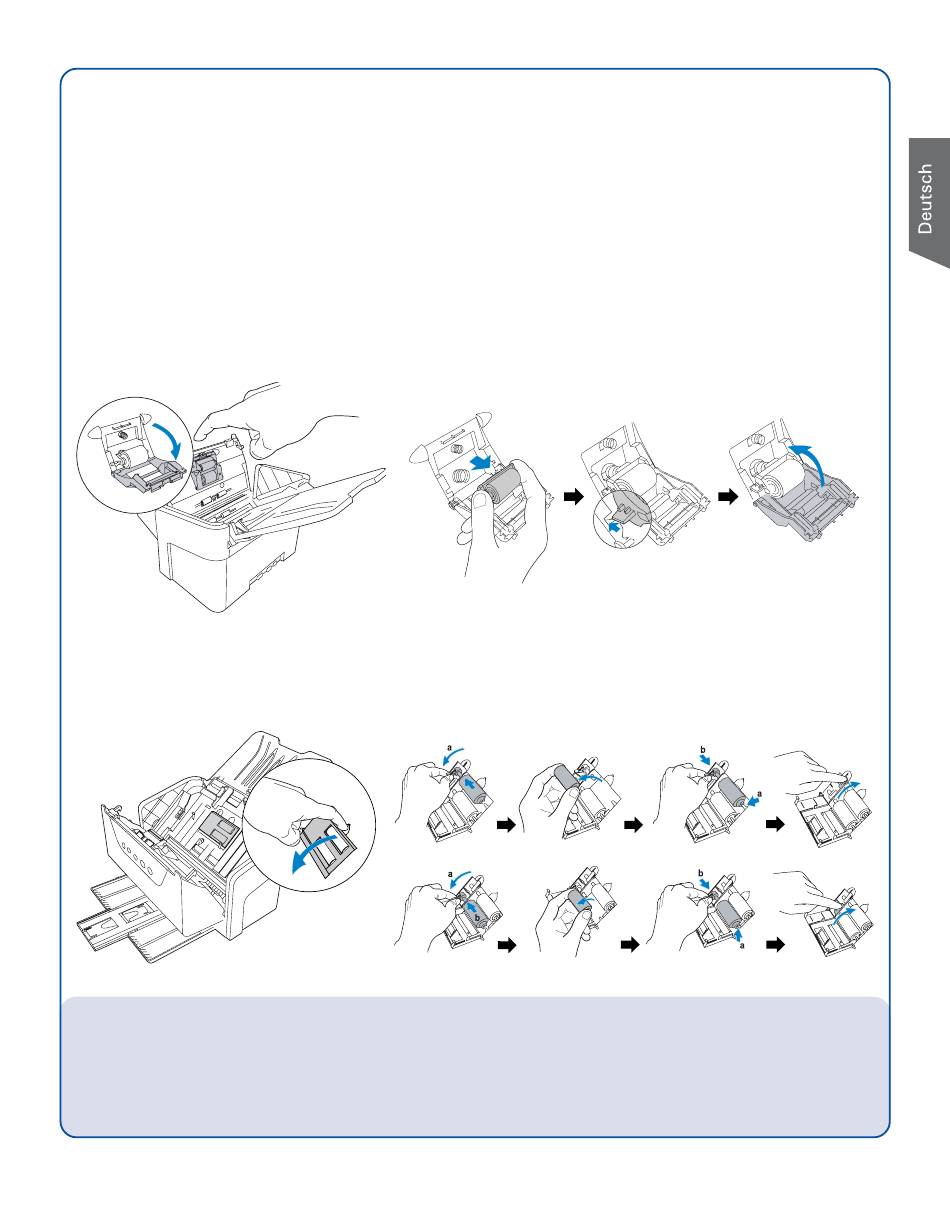 Deutsch

a

b

a

a

b

b

a