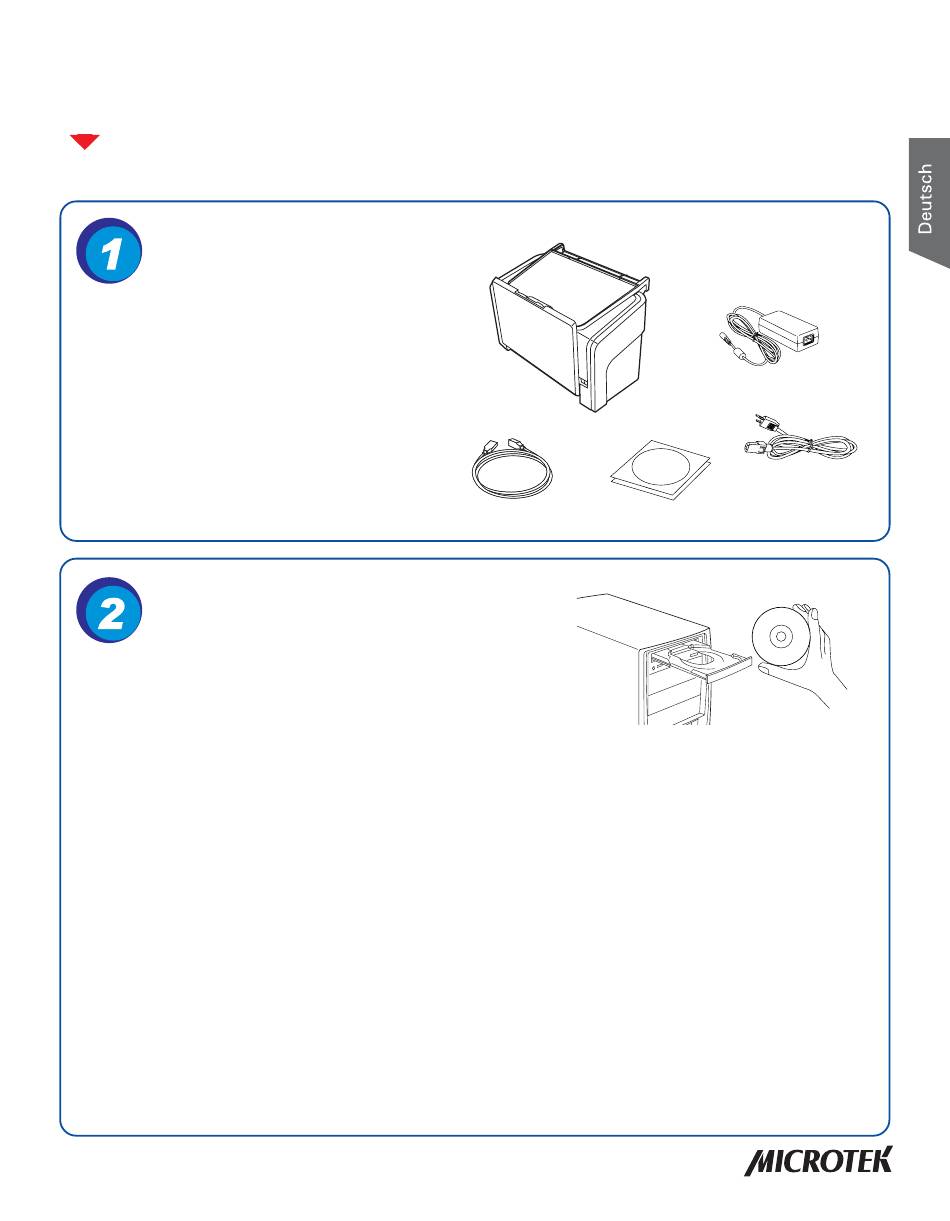 Deutsch

1

2

MICROTEK