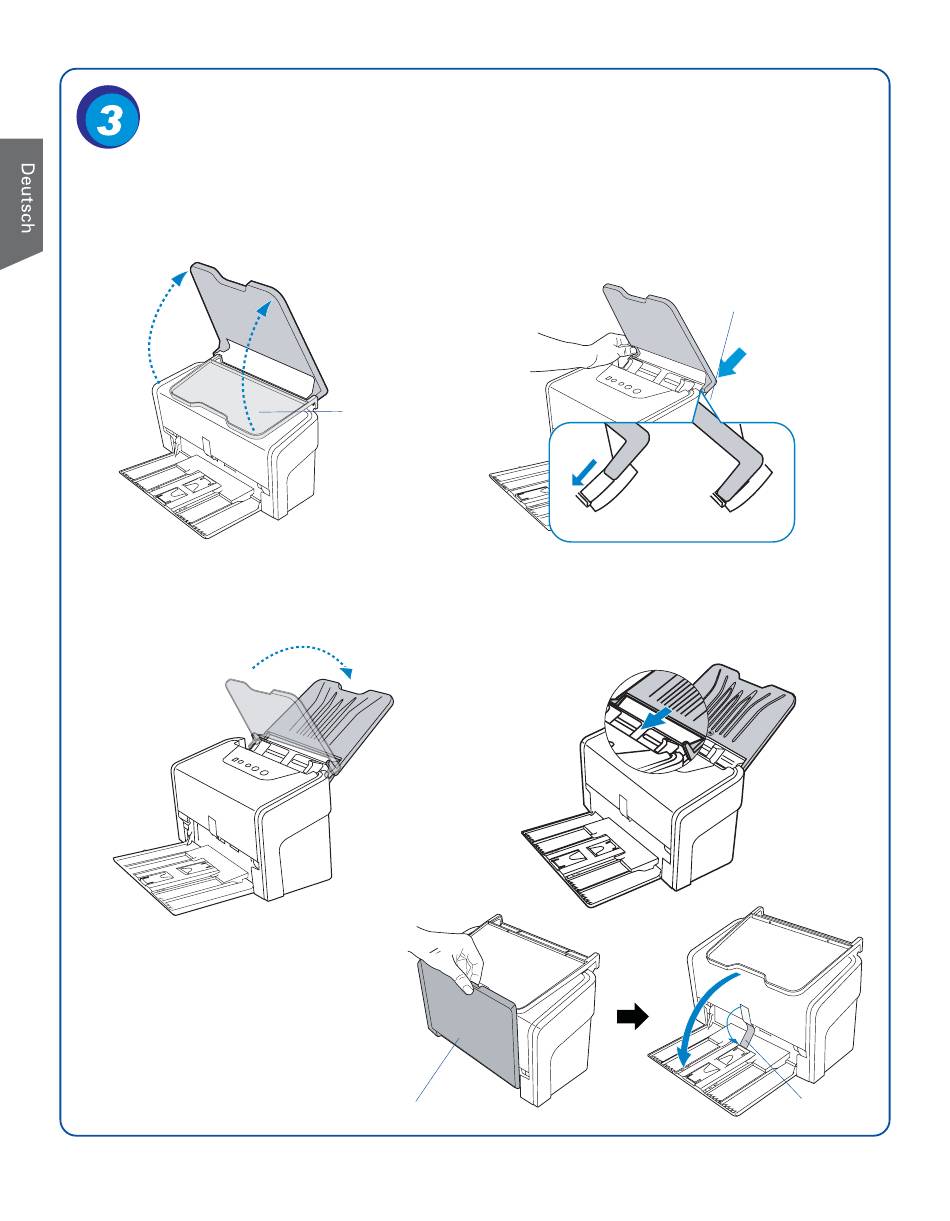 3

Deutsch