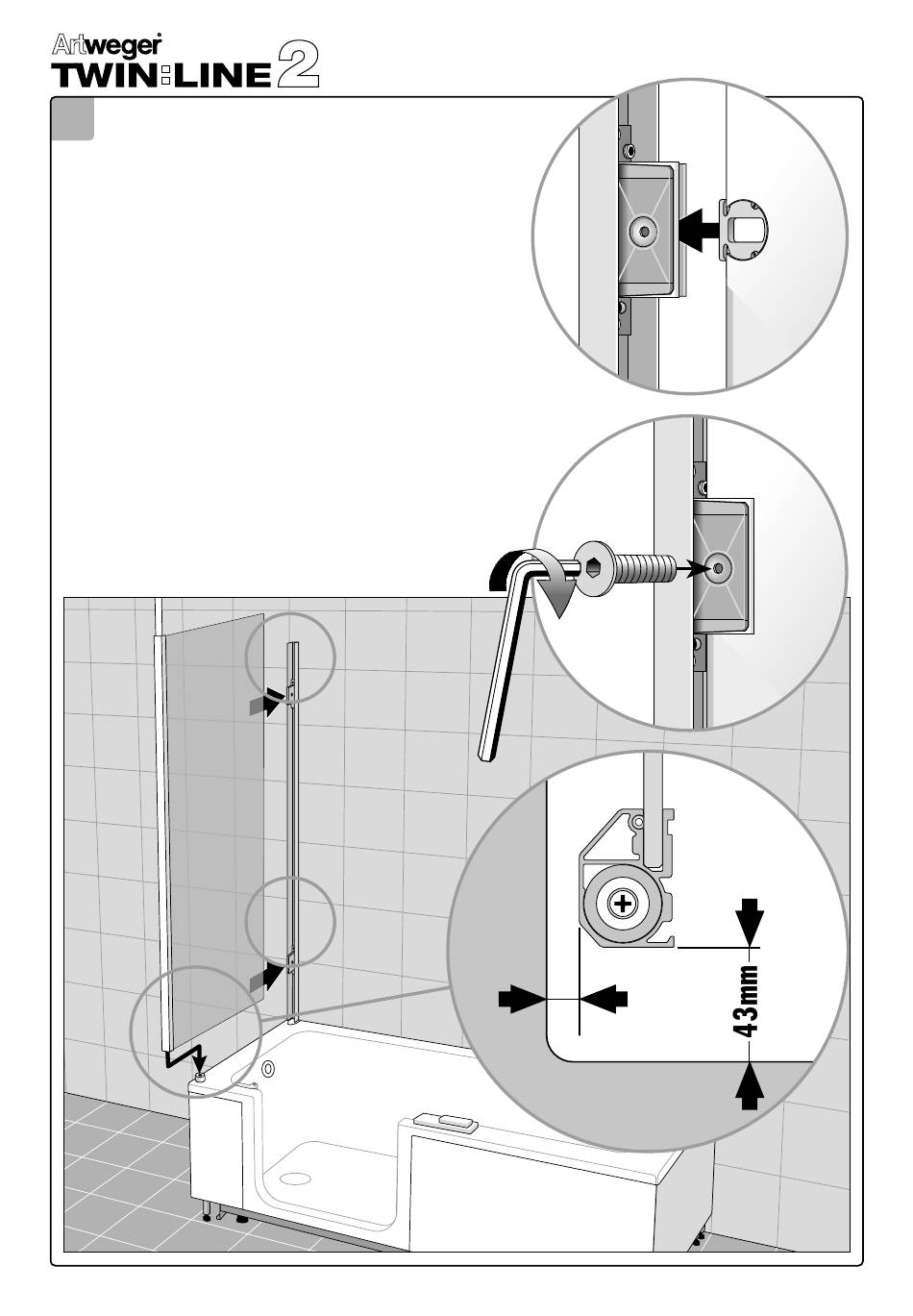 Artweger
TWIN:LINE 2

43mm