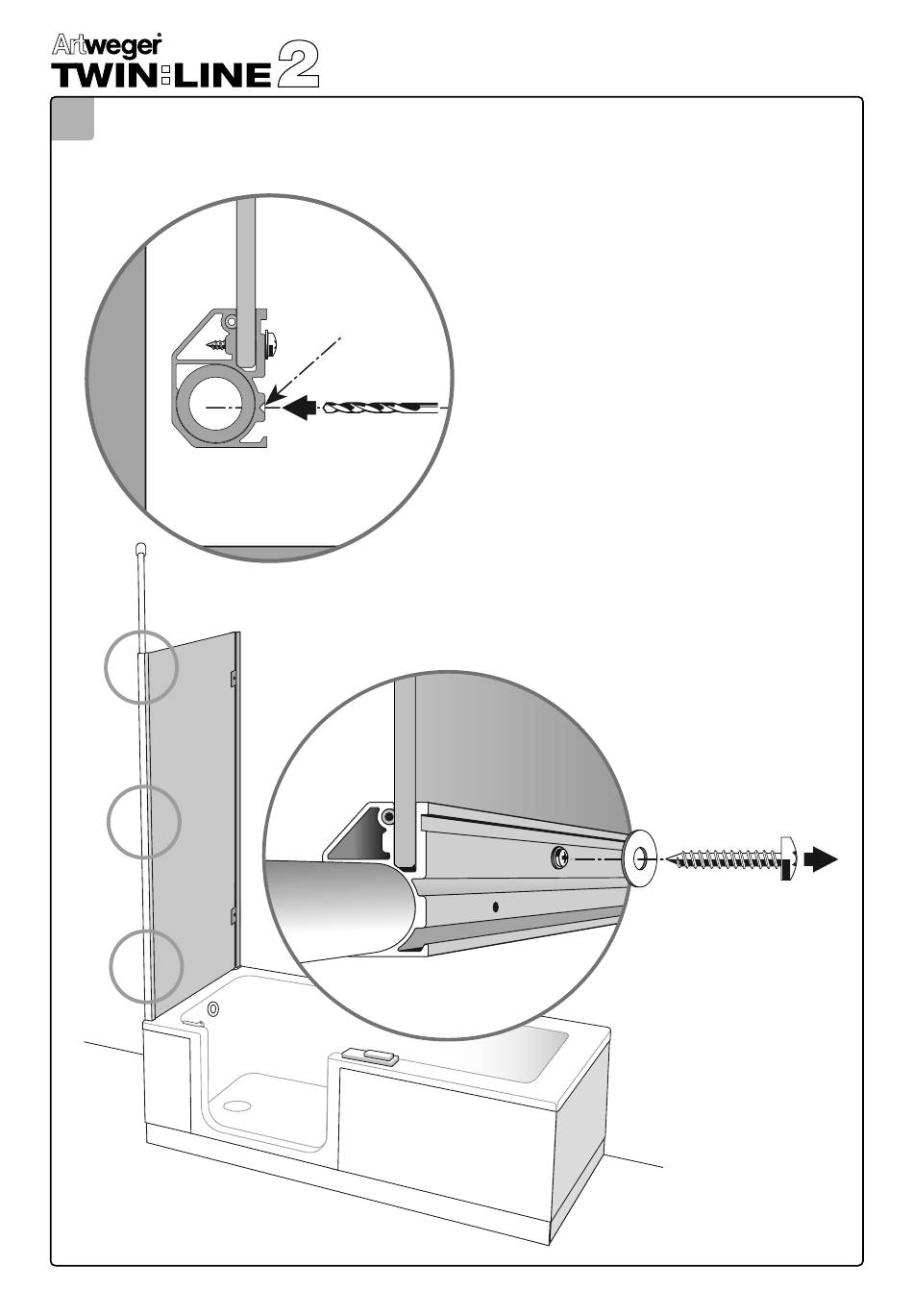 Artweger
TWIN:LINE 2