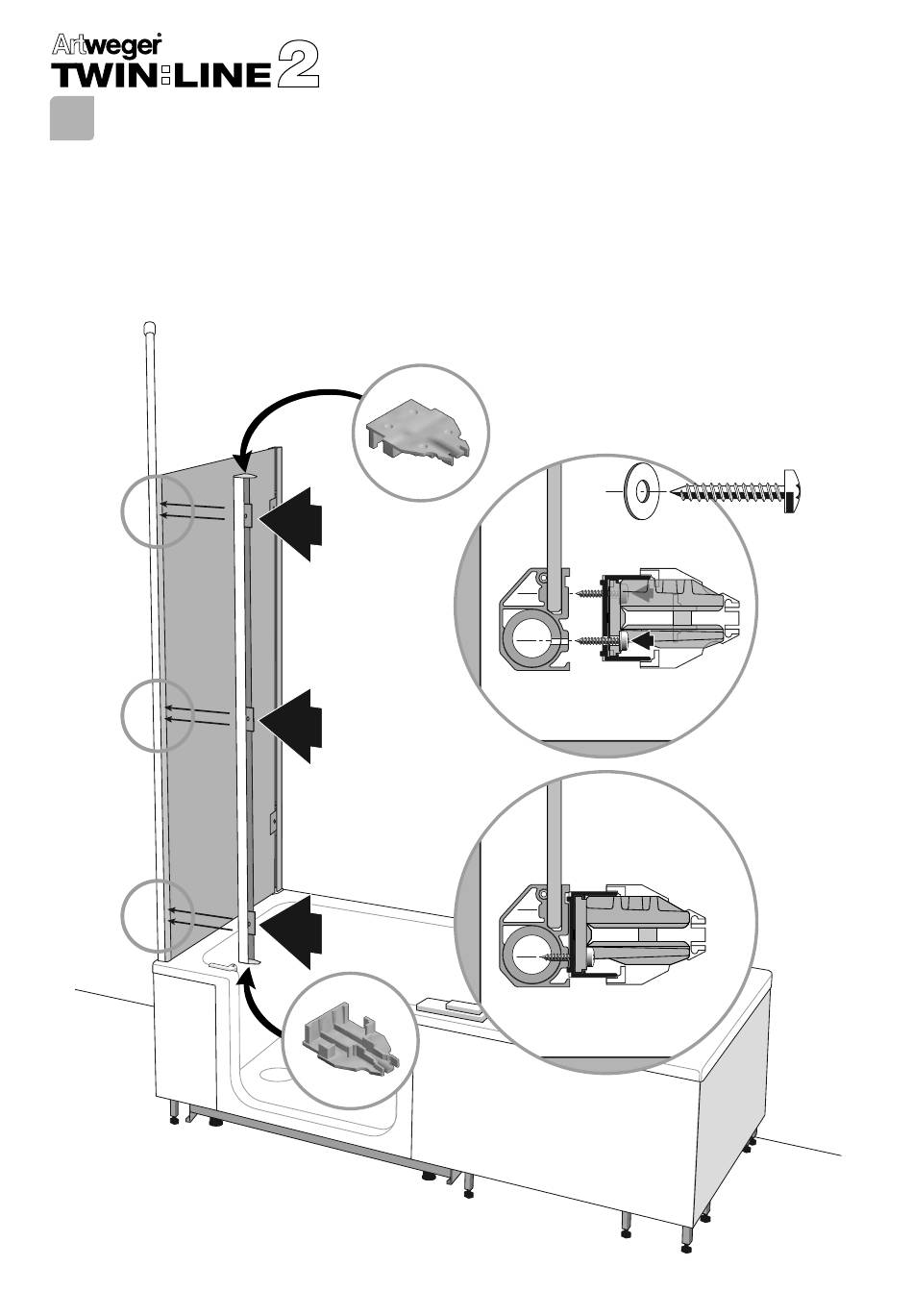 Artweger
TWIN:LINE 2