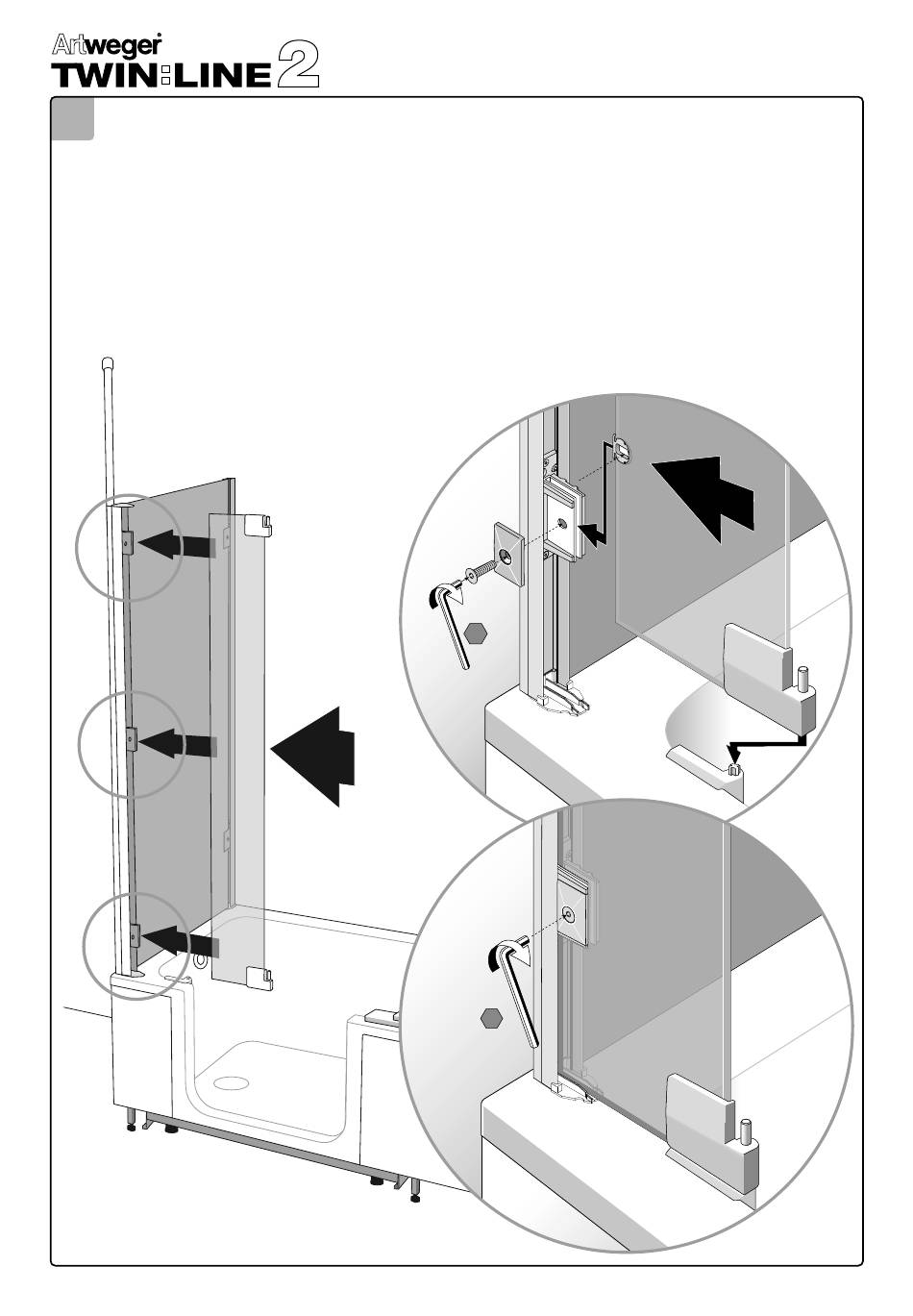 Artweger
TWIN:LINE 2