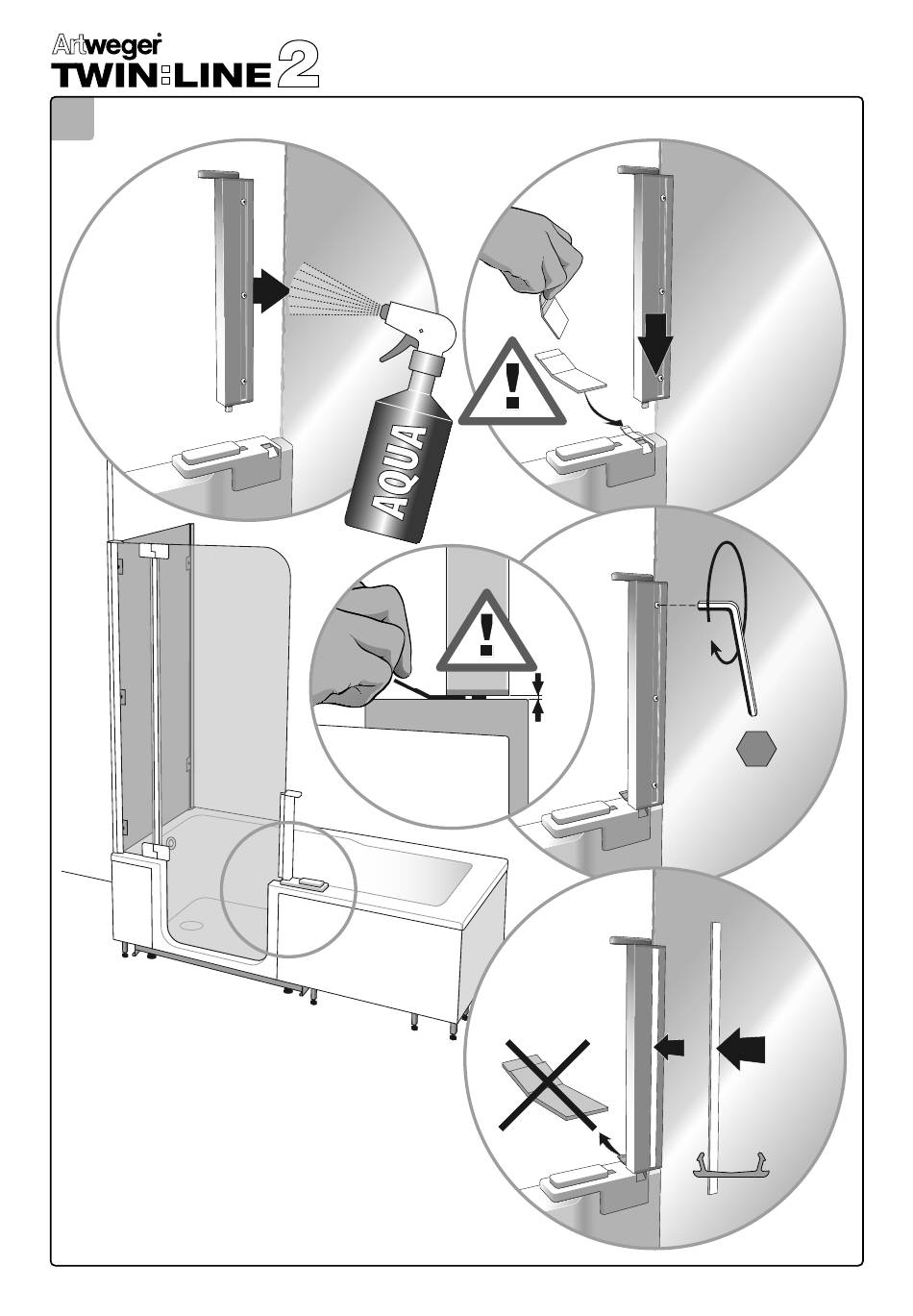 Artweger
TWIN:LINE 2

AQUA