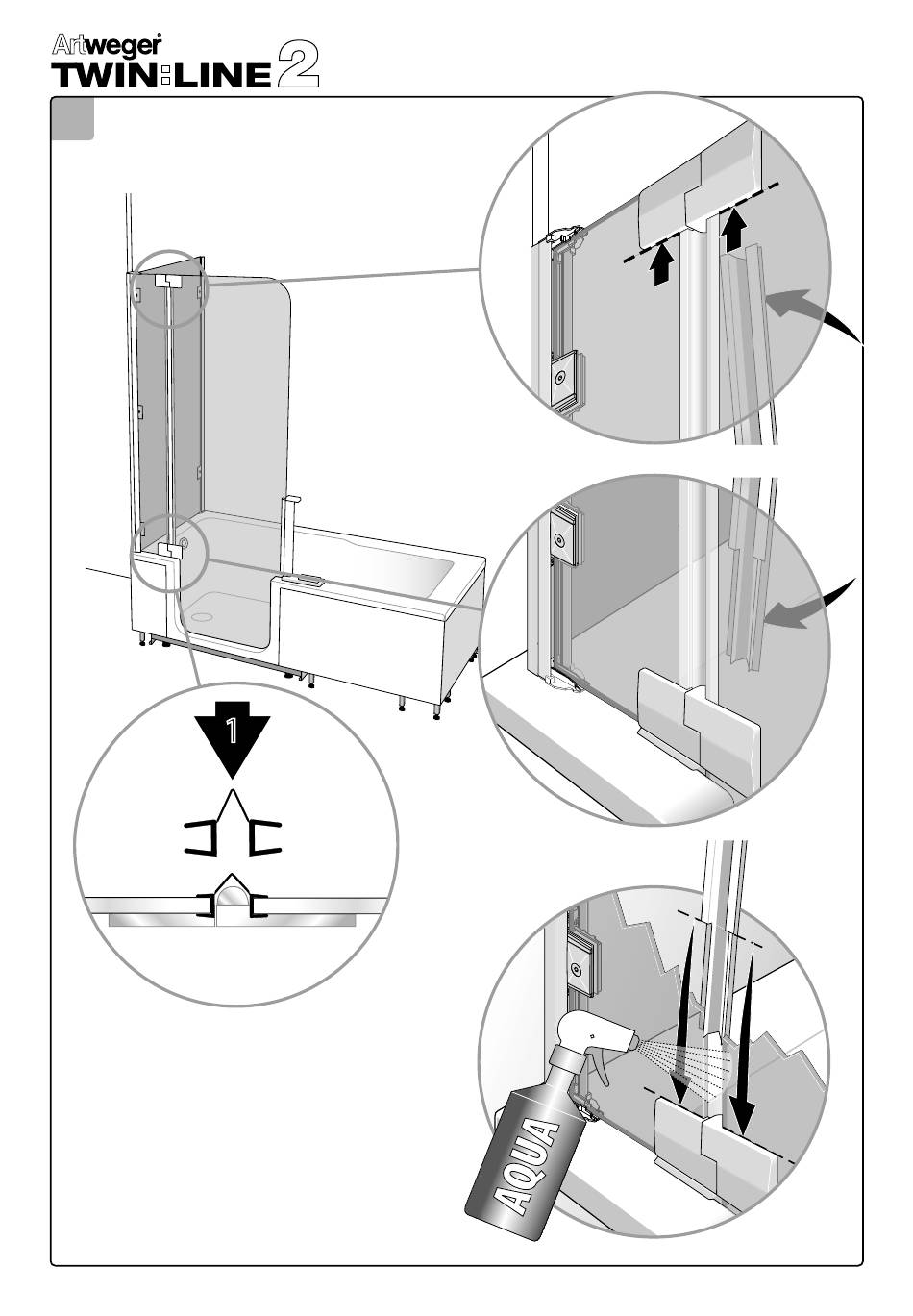 Artweger
TWIN:LINE 2

1

AQUA