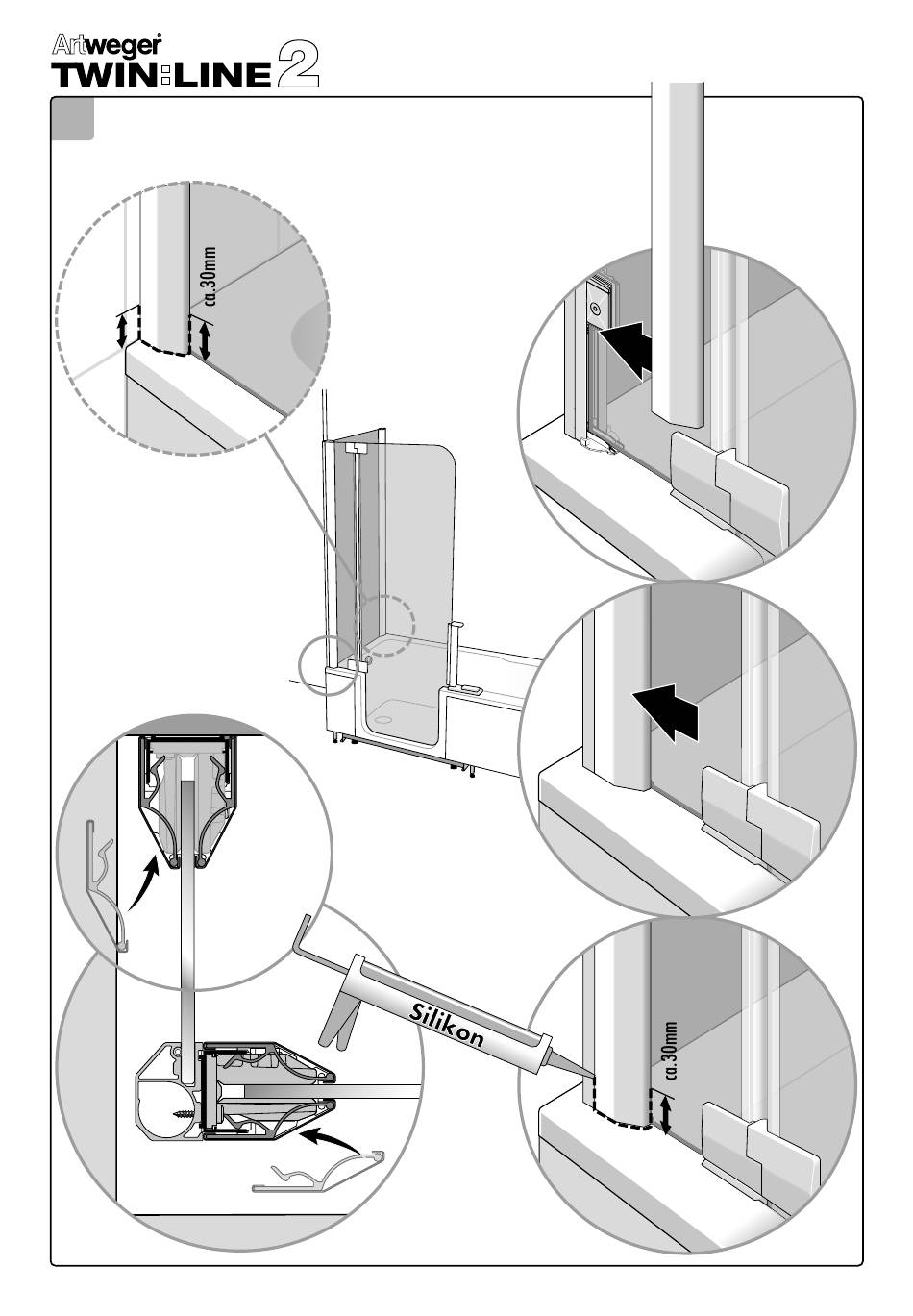 Artweger
TWIN:LINE 2

ca.30mm

Silikon

ca.30mm