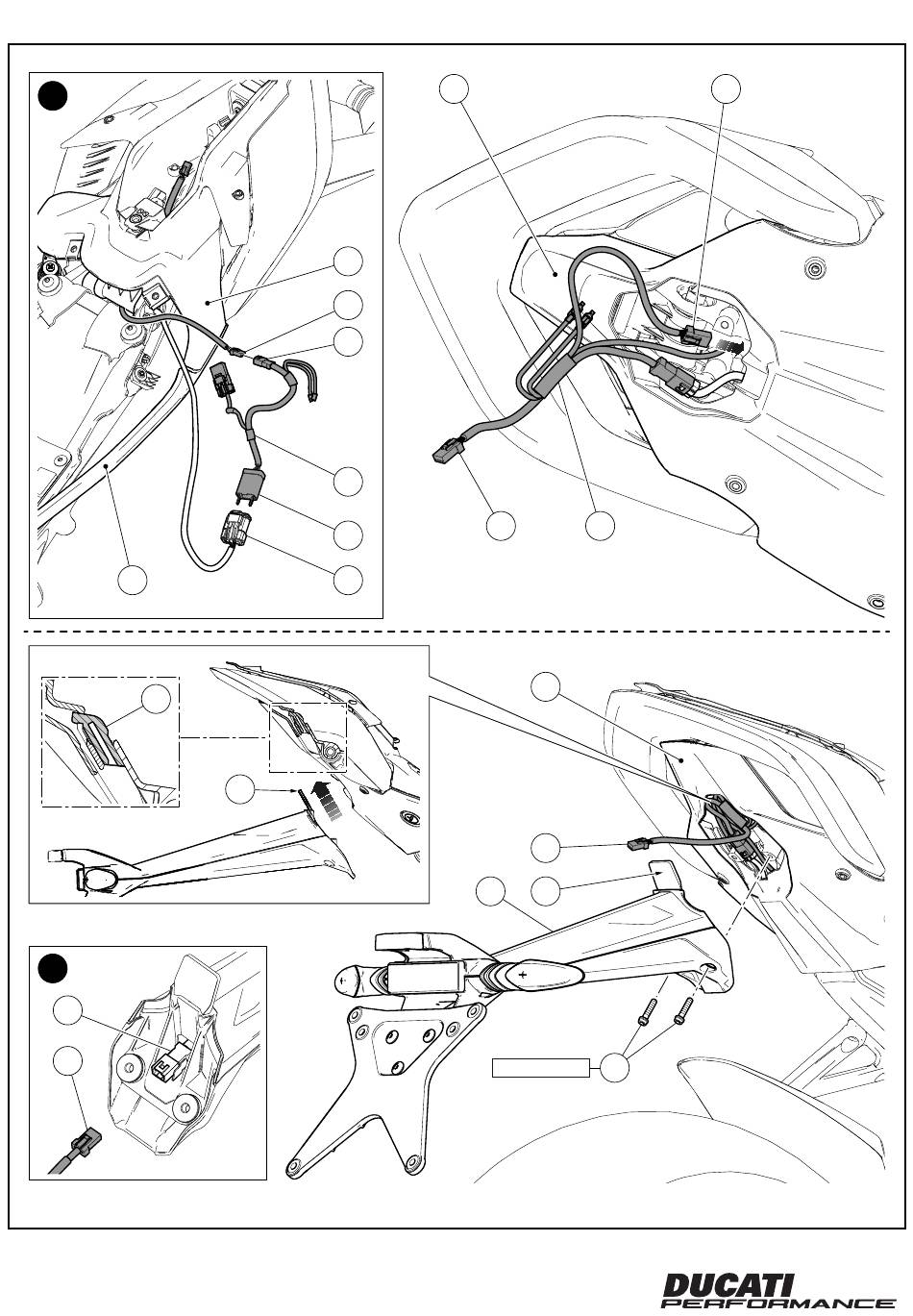 DUCATI
PERFORMANCE