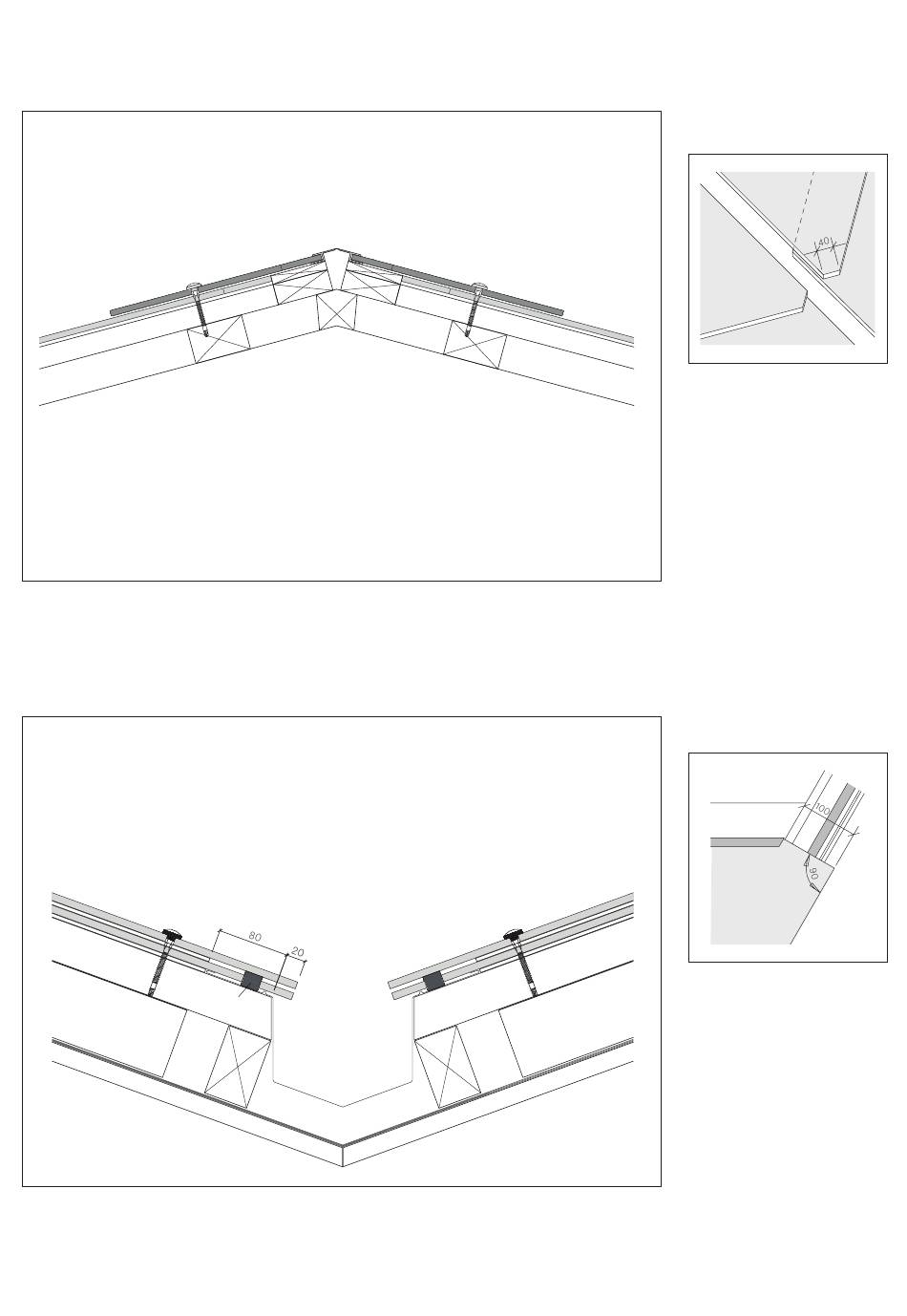 40

80

20

100

90