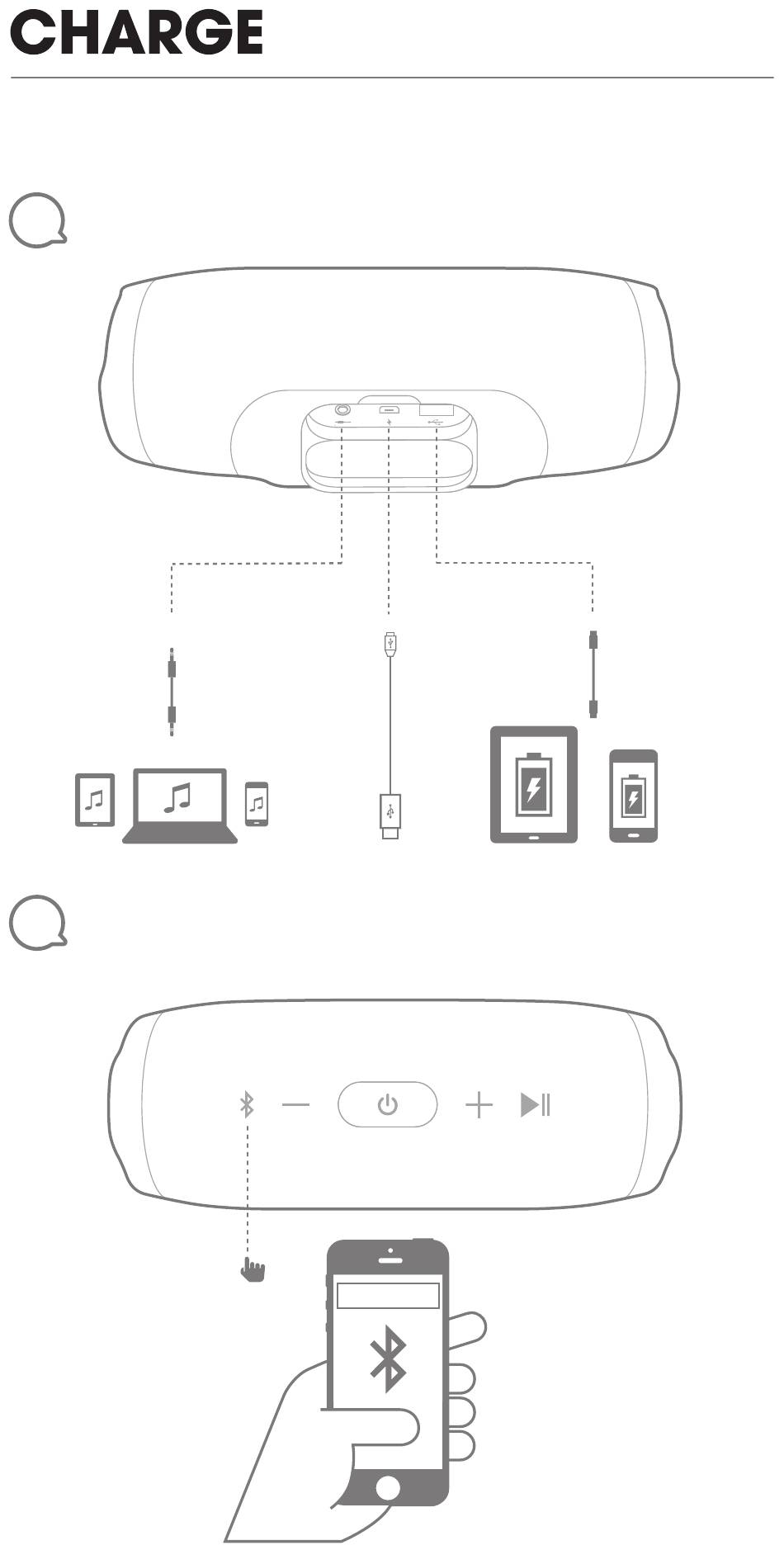 CHARGE