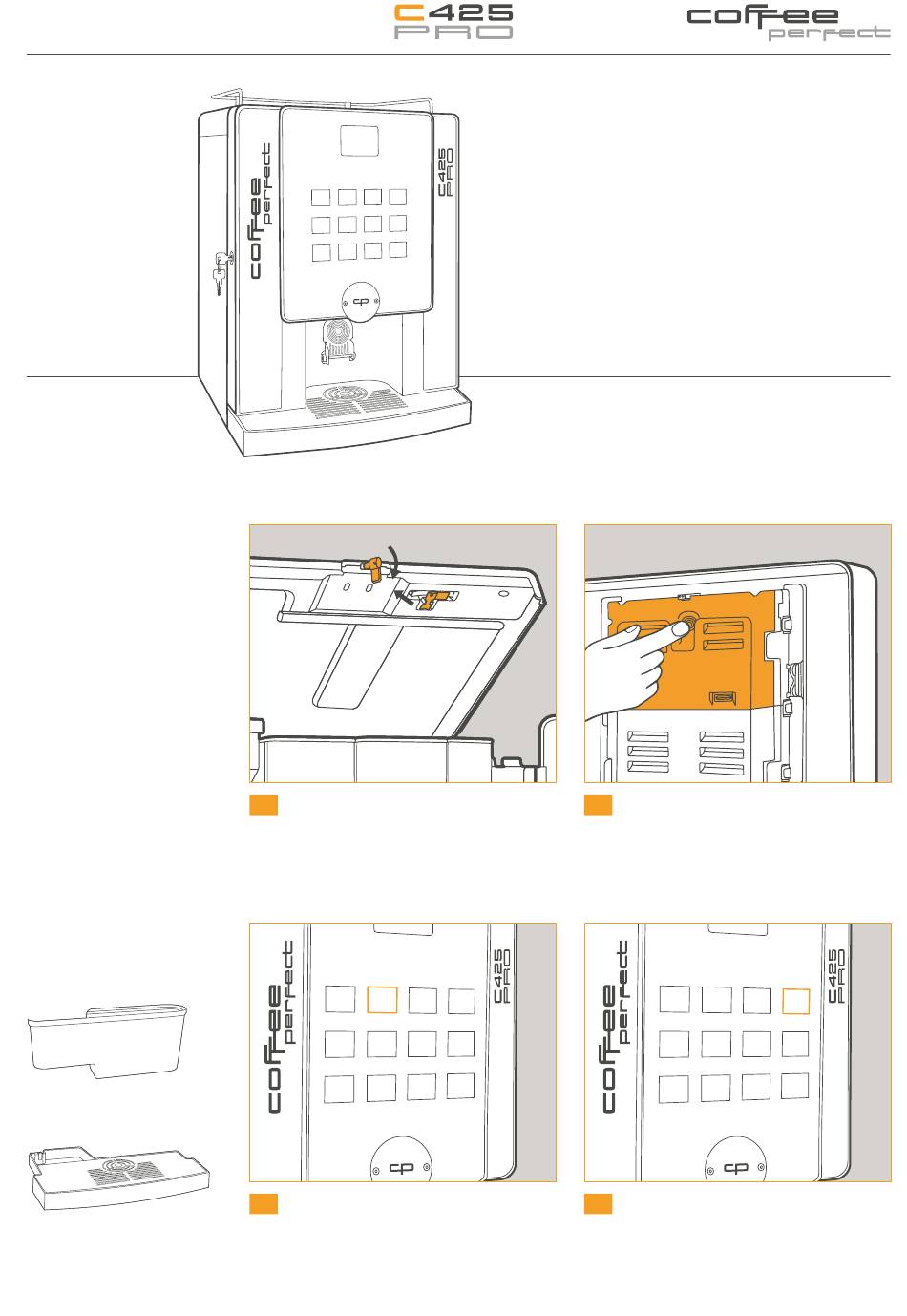 C425 PRO

coffee perfect

coffee perfect

C425 PRO

cp

coffee perfect

C425 PRO

cp

coffee perfect

C425 PRO

cp