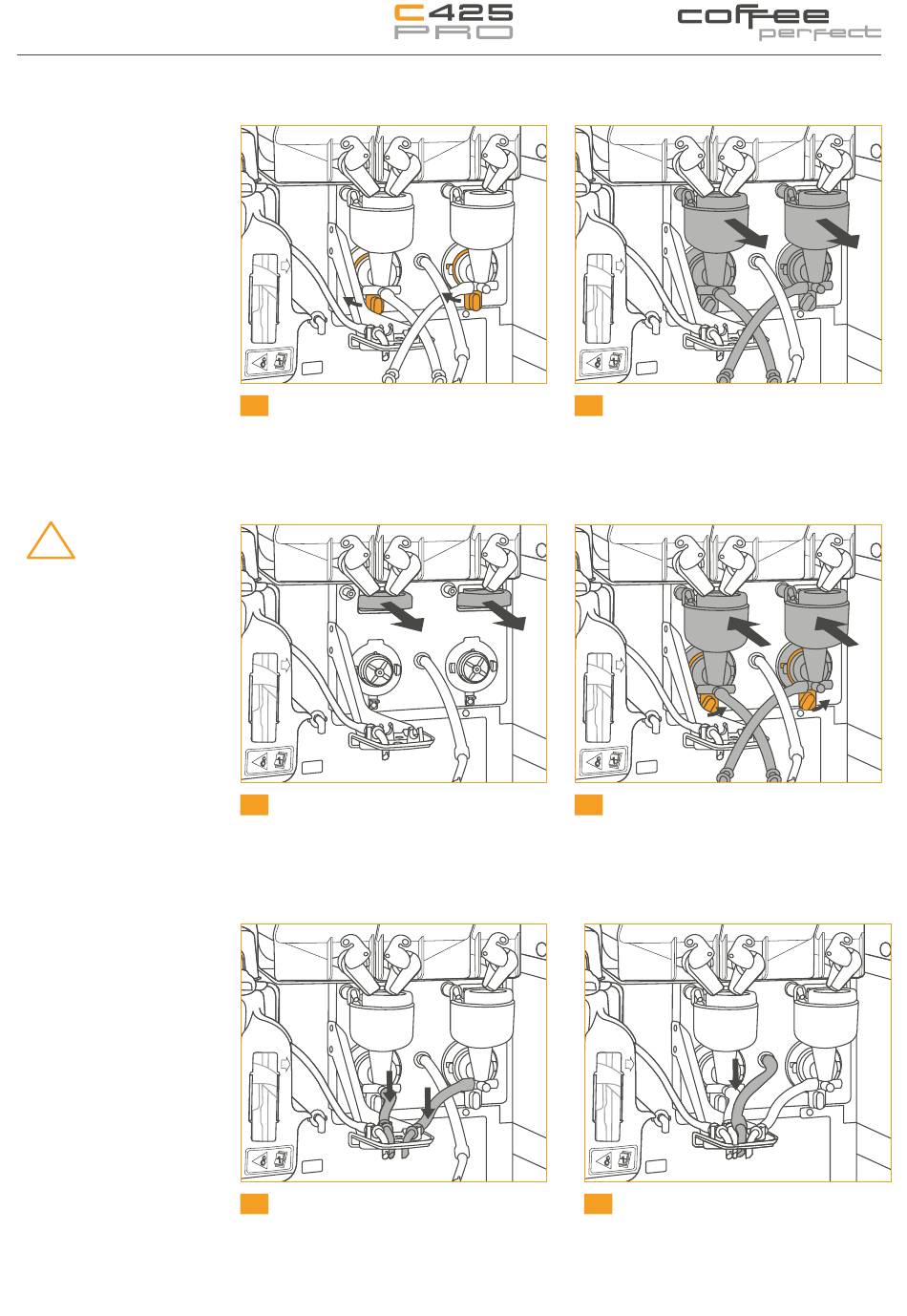 C425
PRO

coffee
perfect