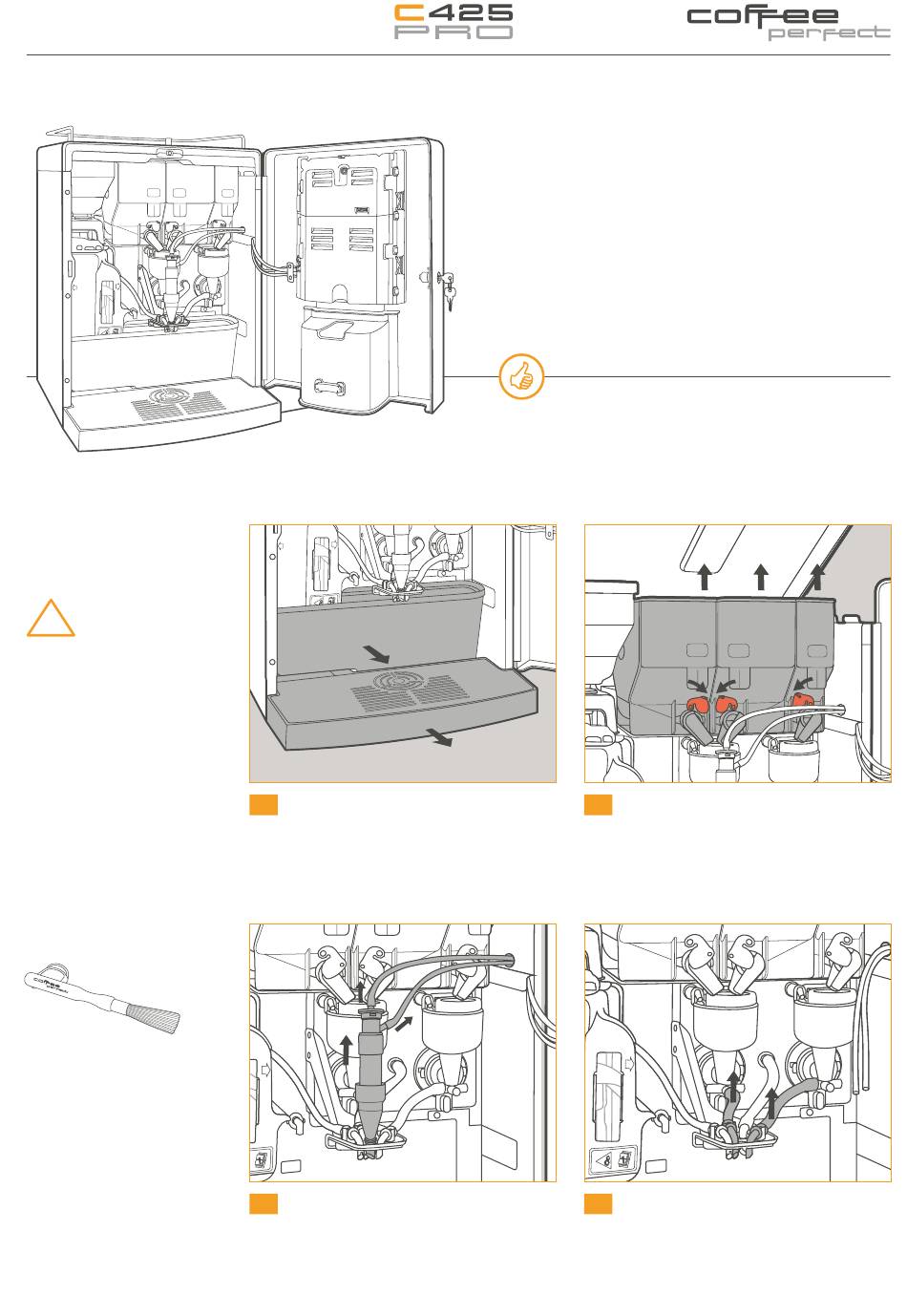 C425
PRO

coffee
perfect

coffee perfect