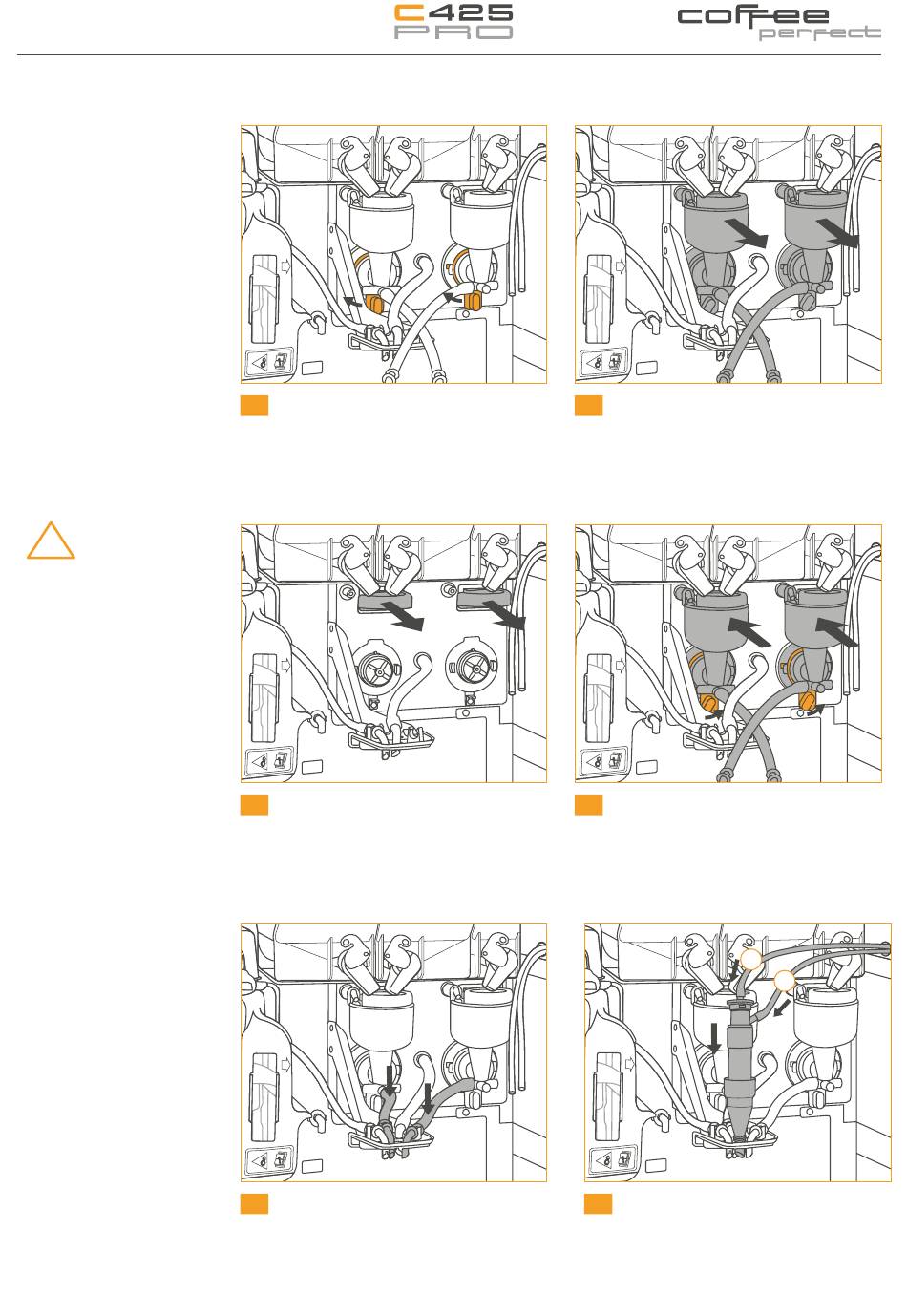 C425 PRO

coffee perfect