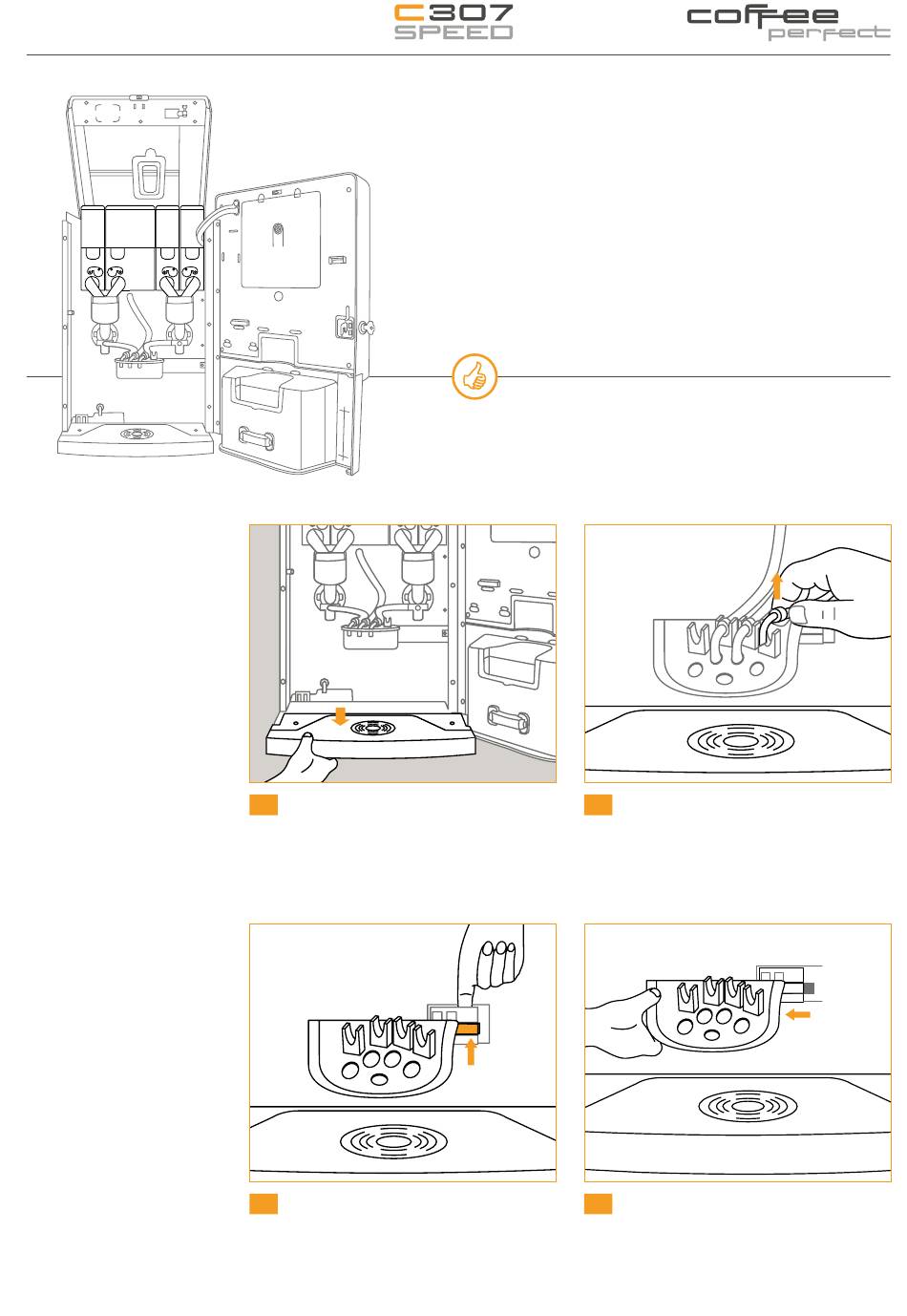 C307
SPEED

coffee
perfect