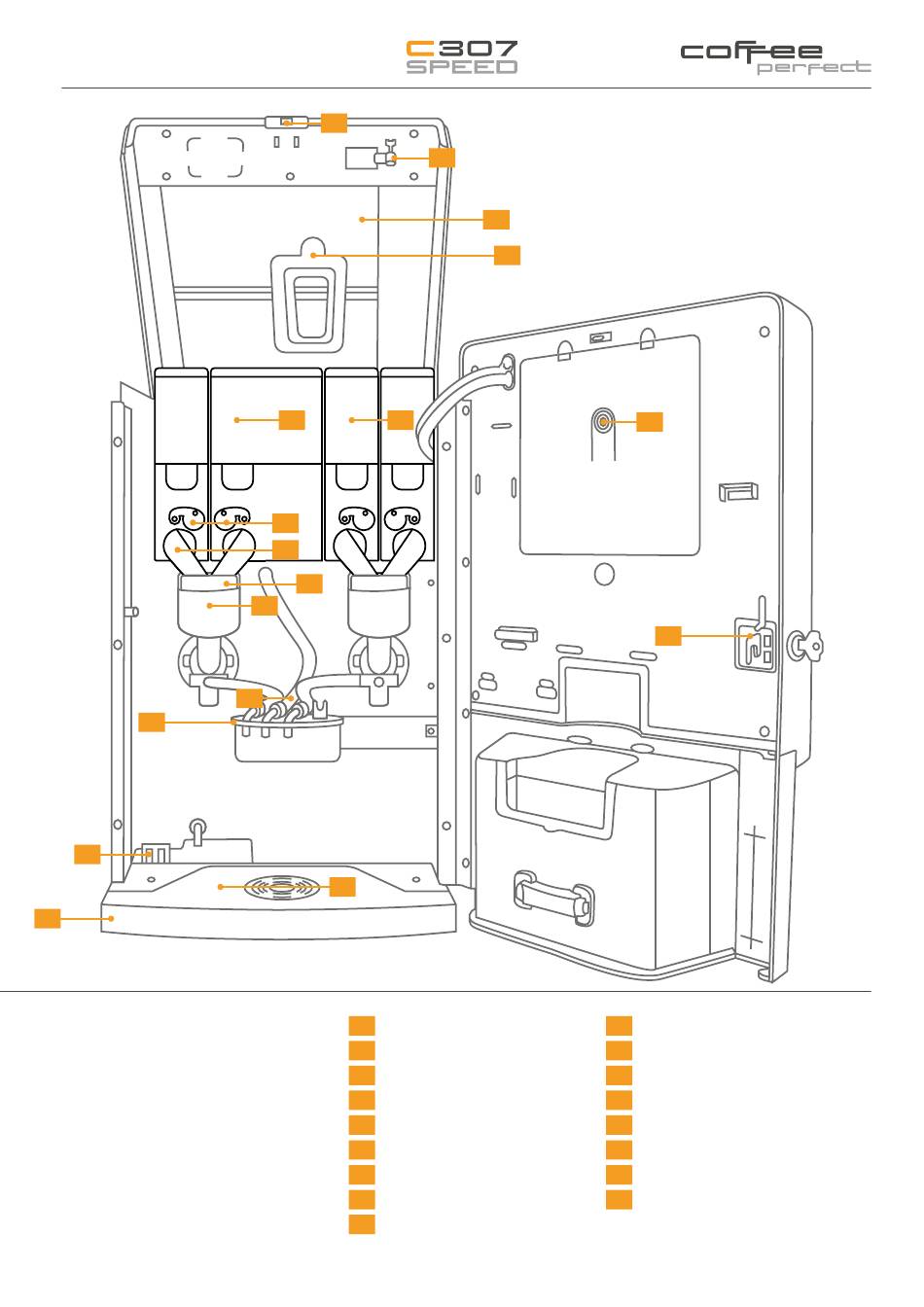 C307
SPEED

coffee
perfect