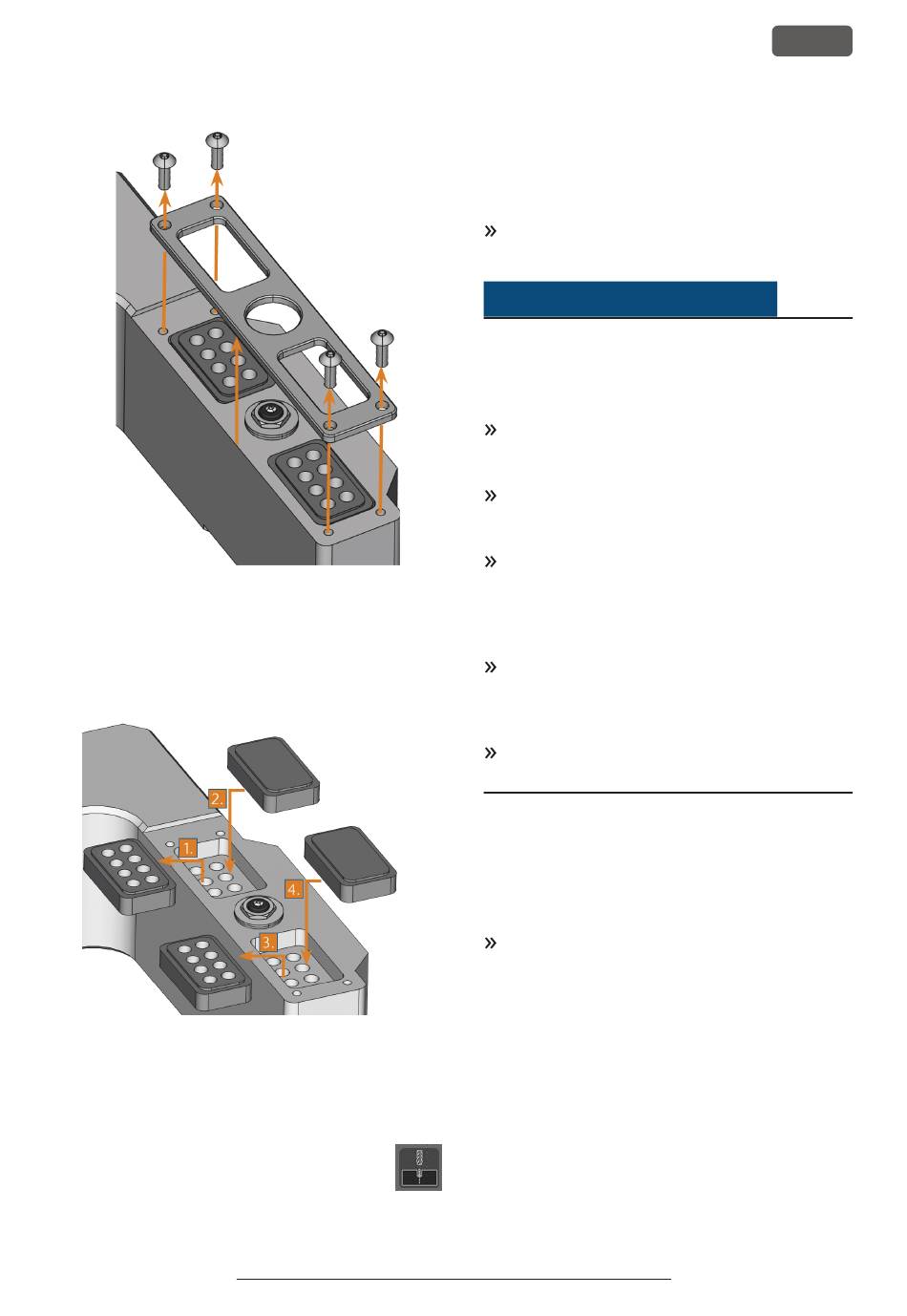 »

»

»

»

»

»

2.

1.

4.

3.

»