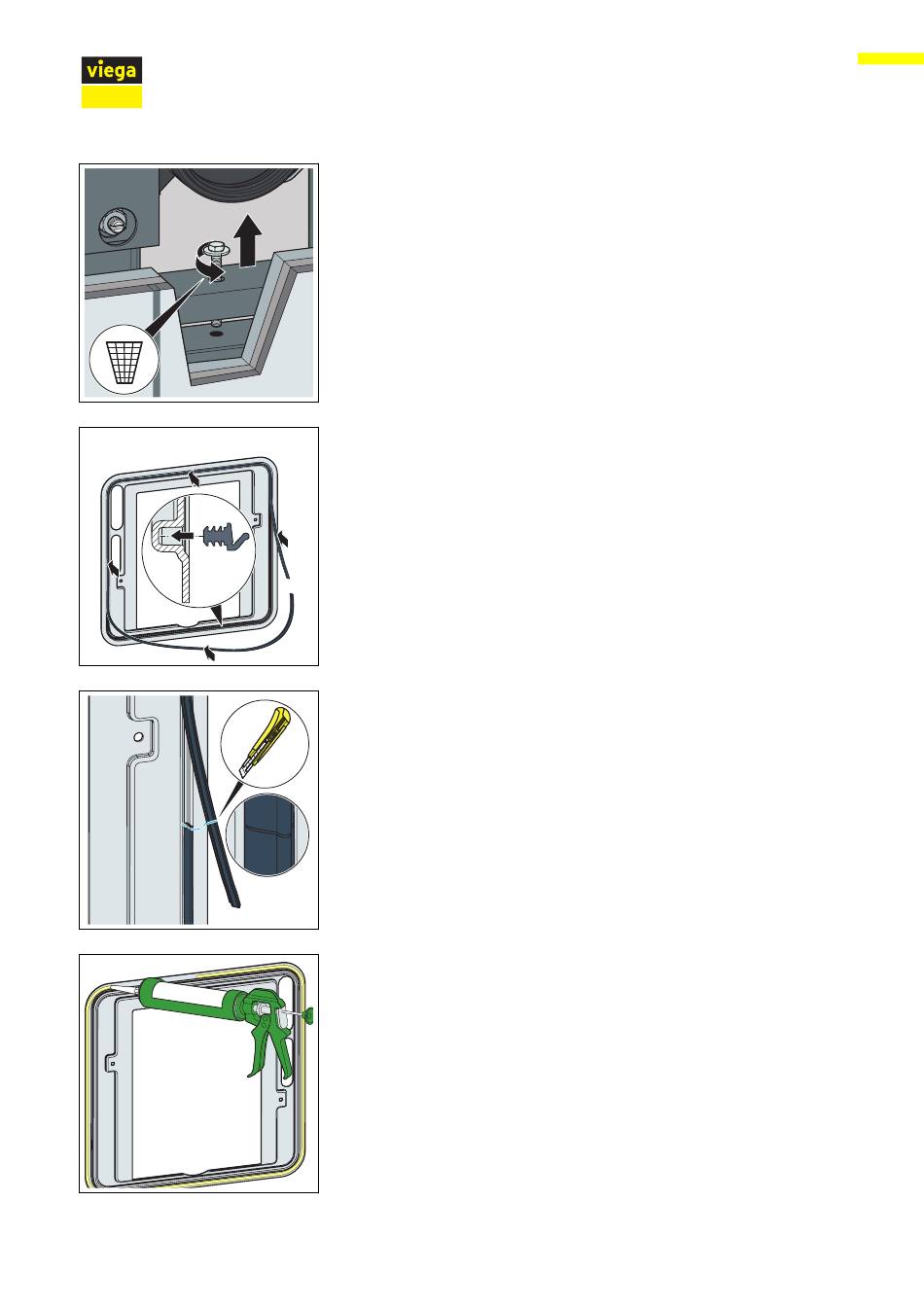 viega