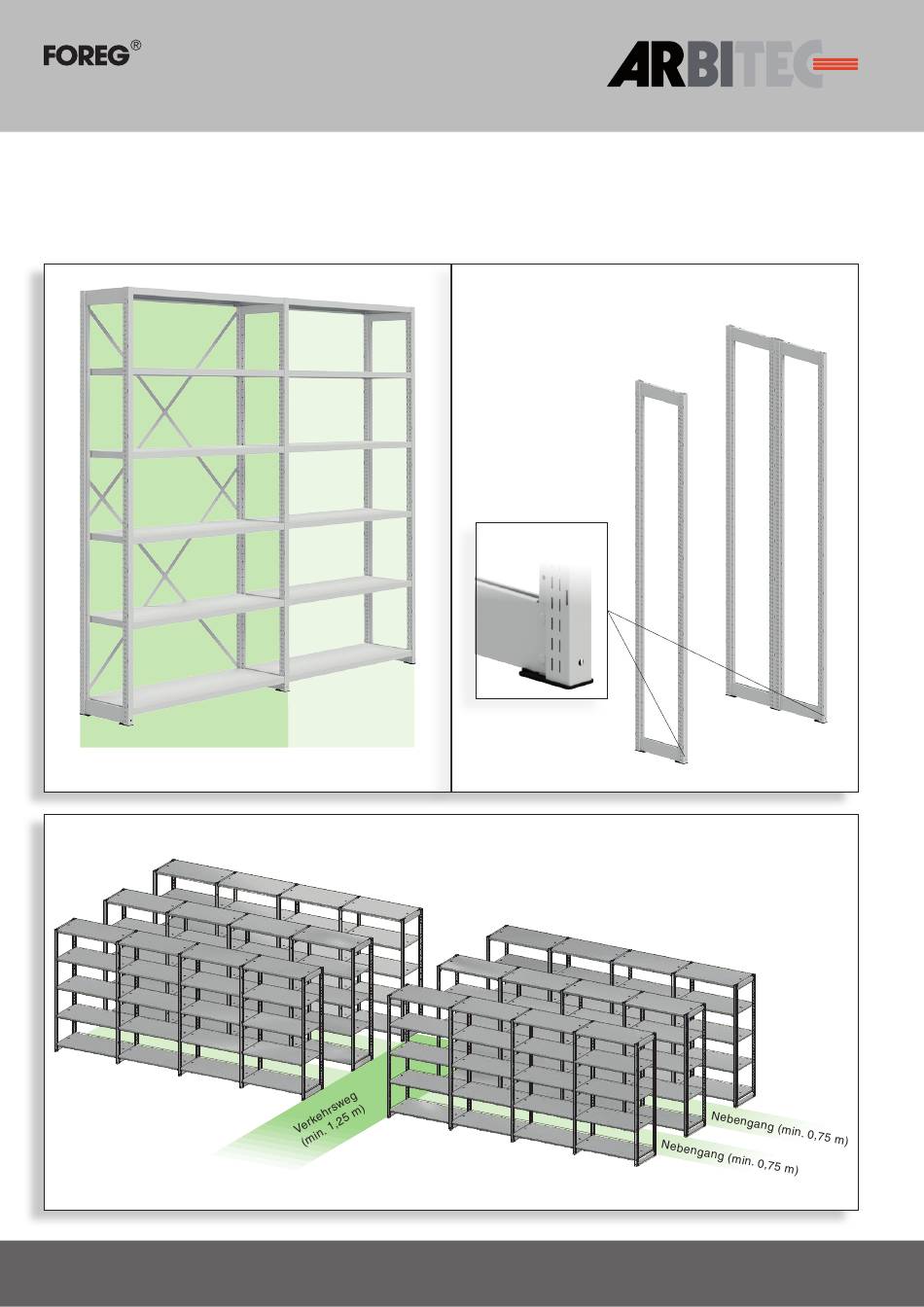 FOREG®

ARBITEC

Verkehrsweg (min. 1,25 m)

Nebengang (min. 0,75 m)

Nebengang (min. 0,75 m)