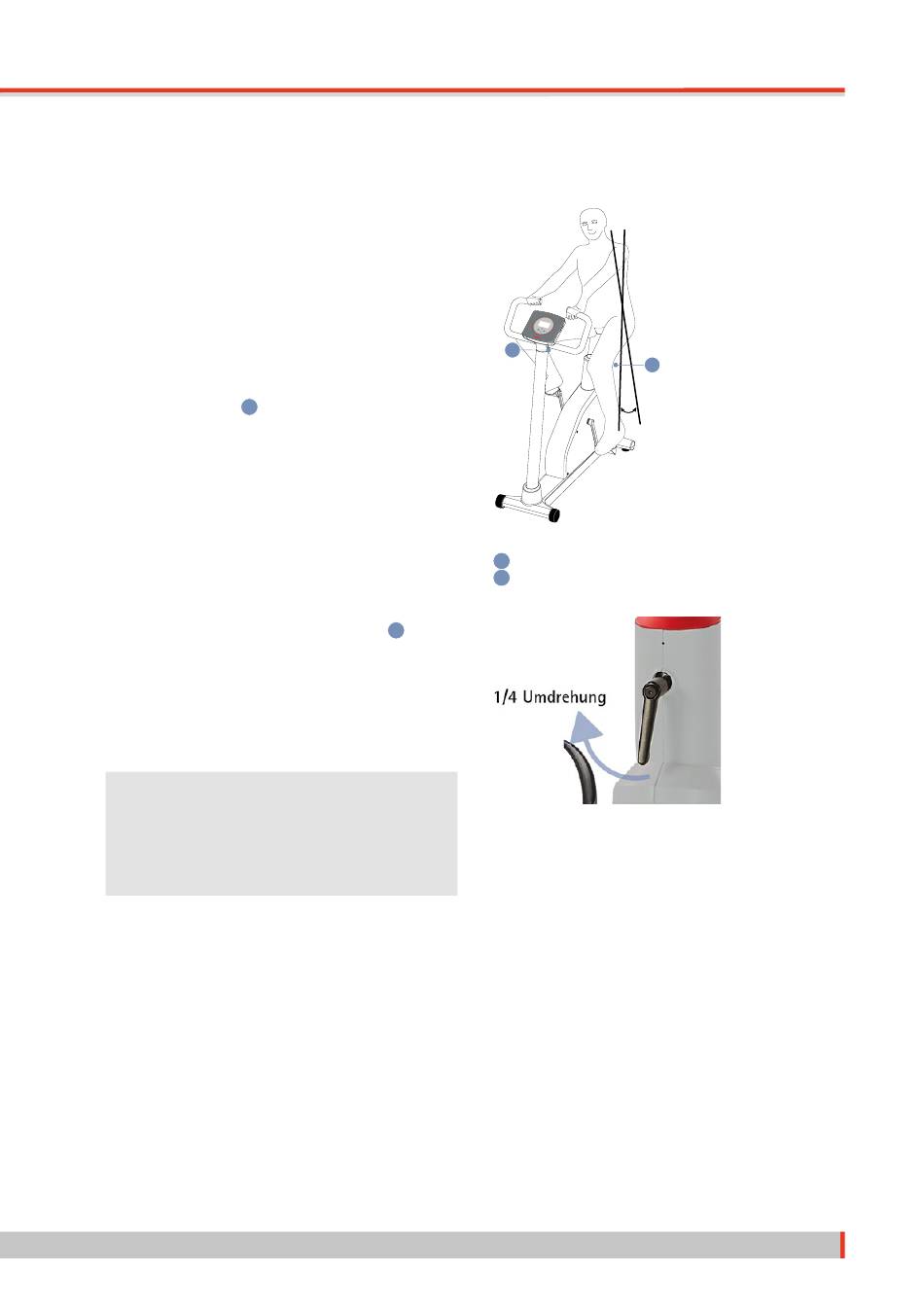 1/4 Umdrehung