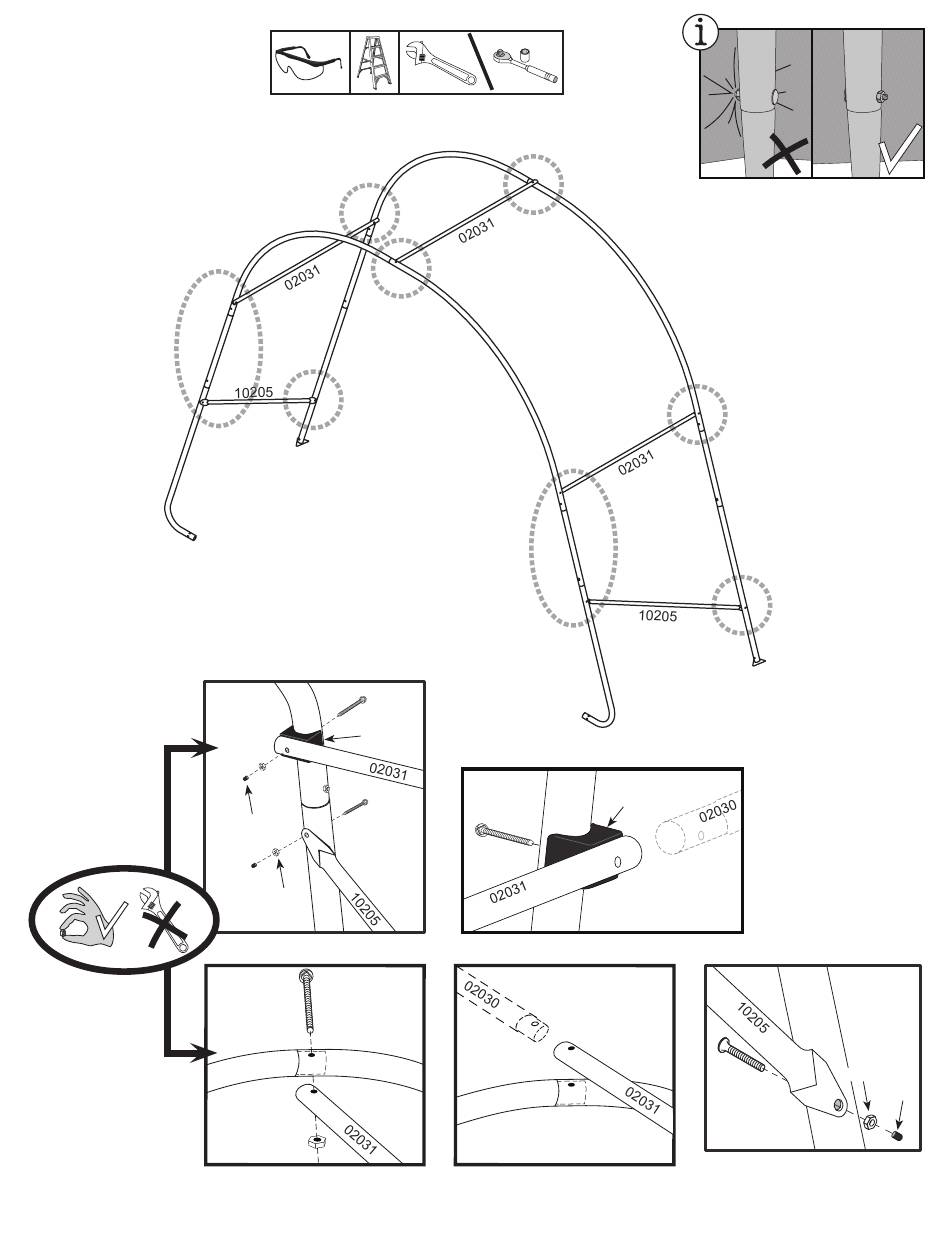 i

02031
02031
10205
02031
10205

02031
10205

02031
02030

02031

02030
02031

10205