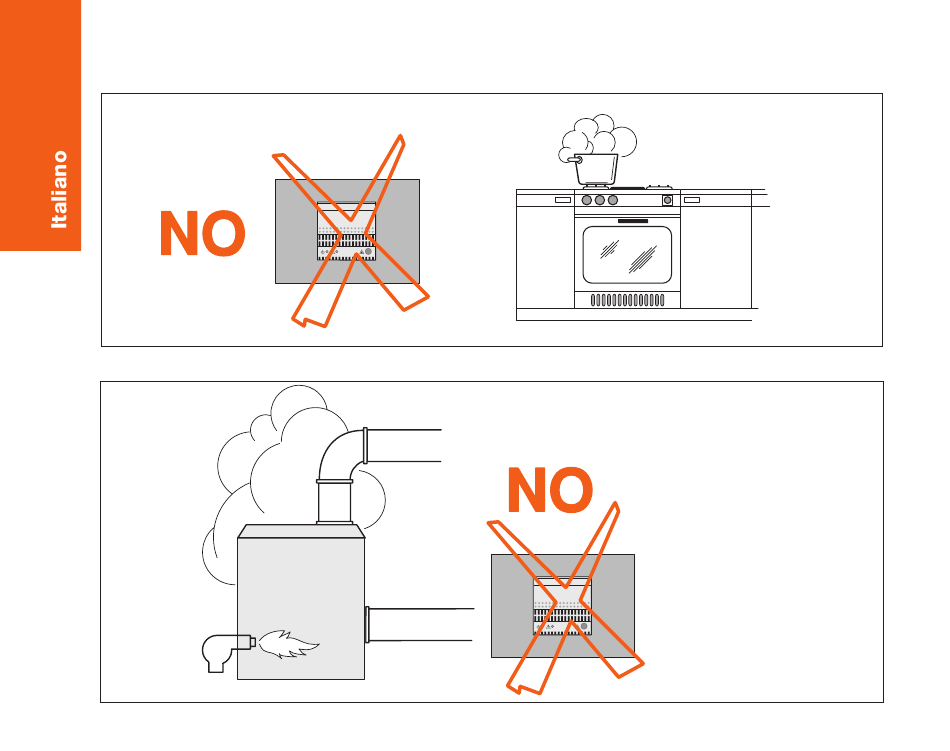 Italiano

NO

NO