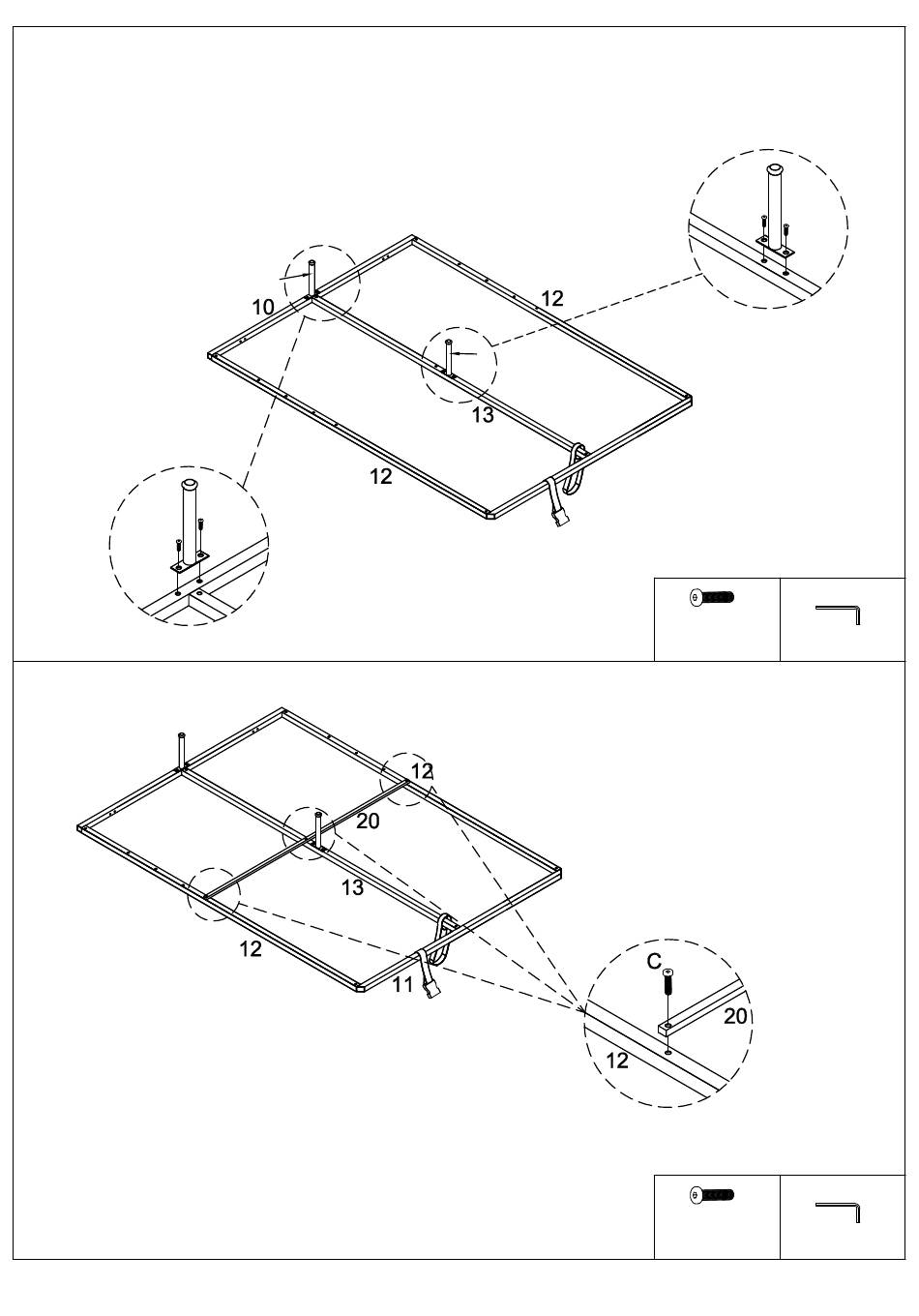 10

12

13

12

12

20

13

12

11

C

20

12