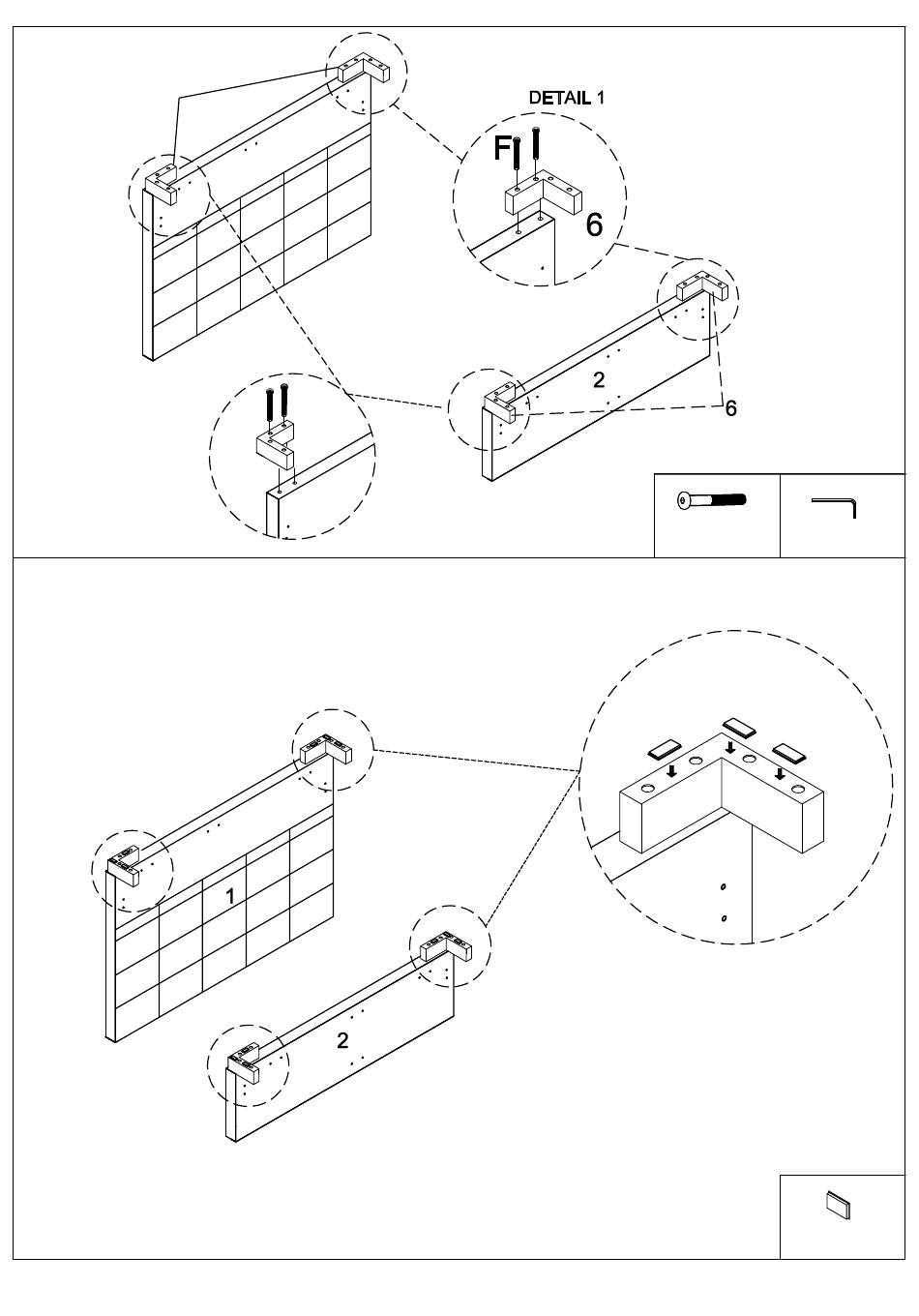 DETAIL 1

F

6

2

6

1

2