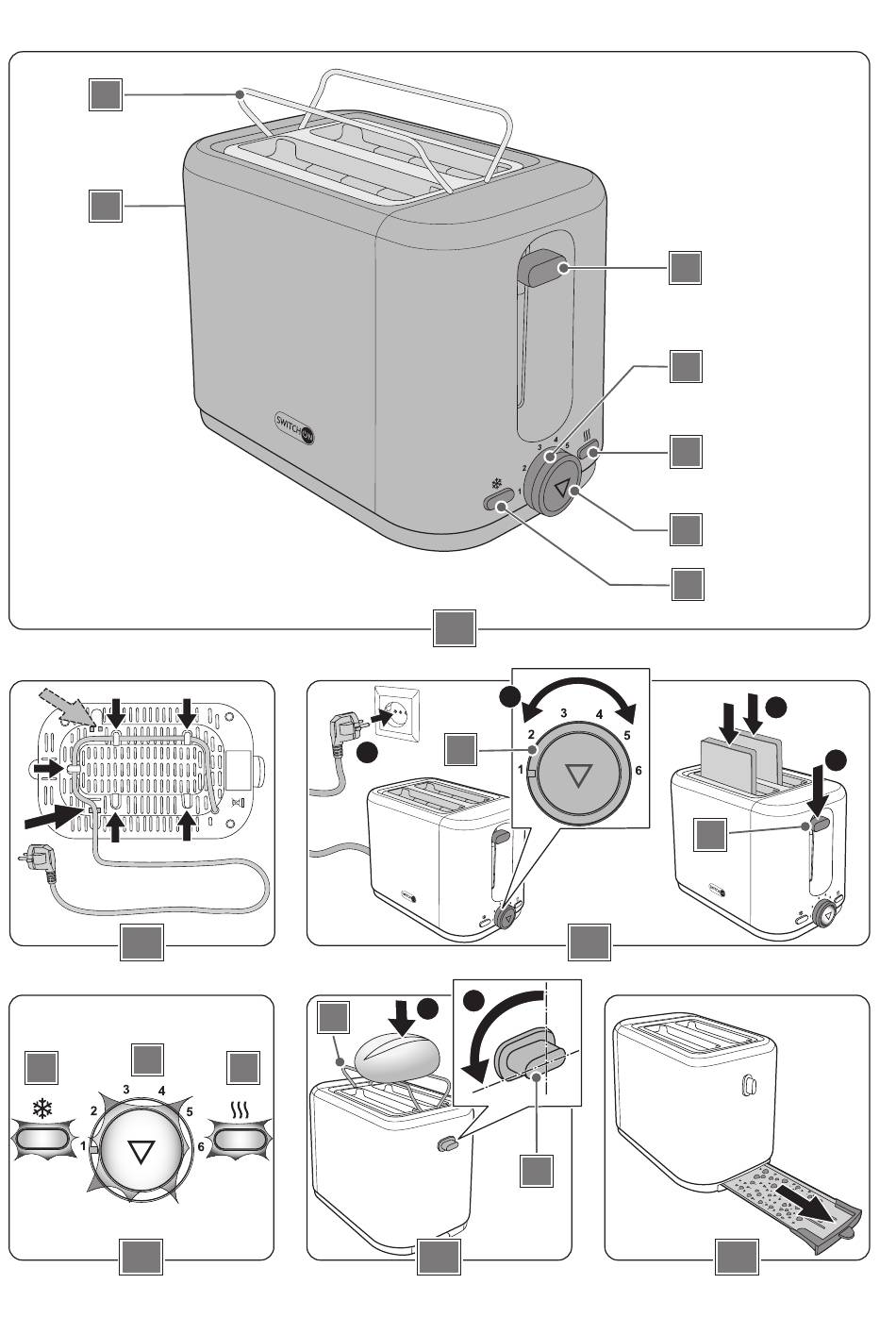 SWITCH ON

1 2 3 4 5

1 2 3 4 5 6

1 2 3 4 5 6