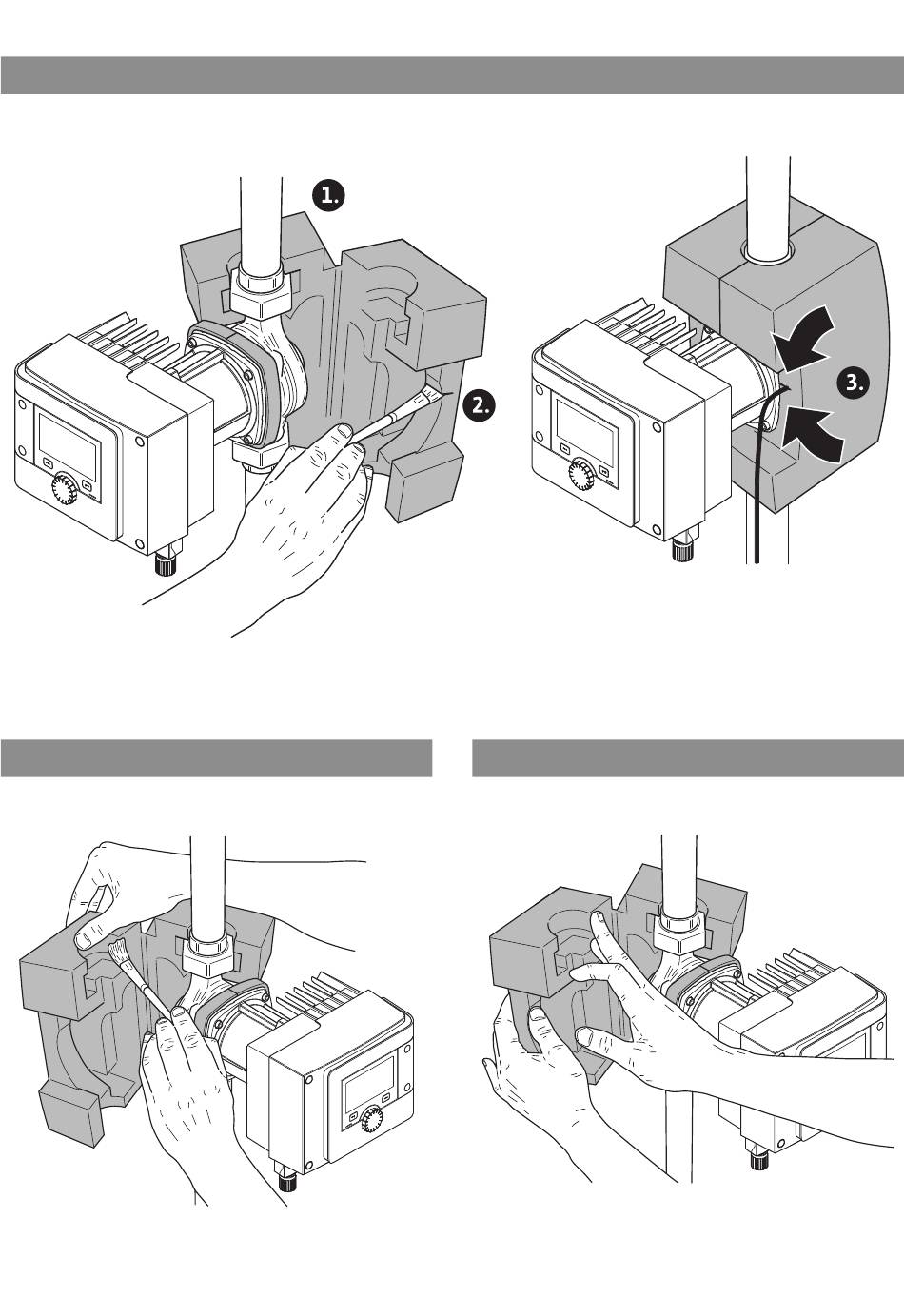 1.

2.

3.