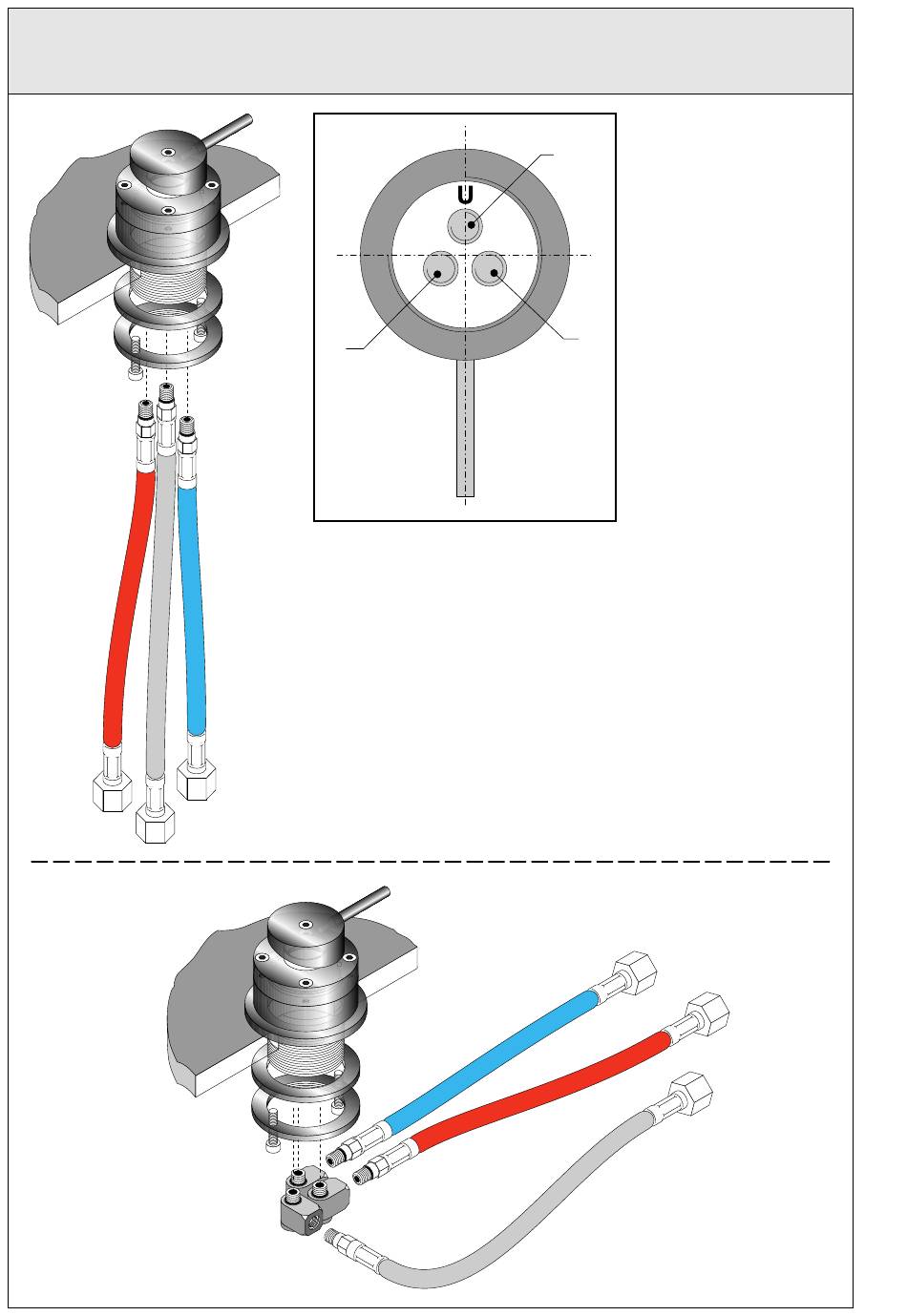 U