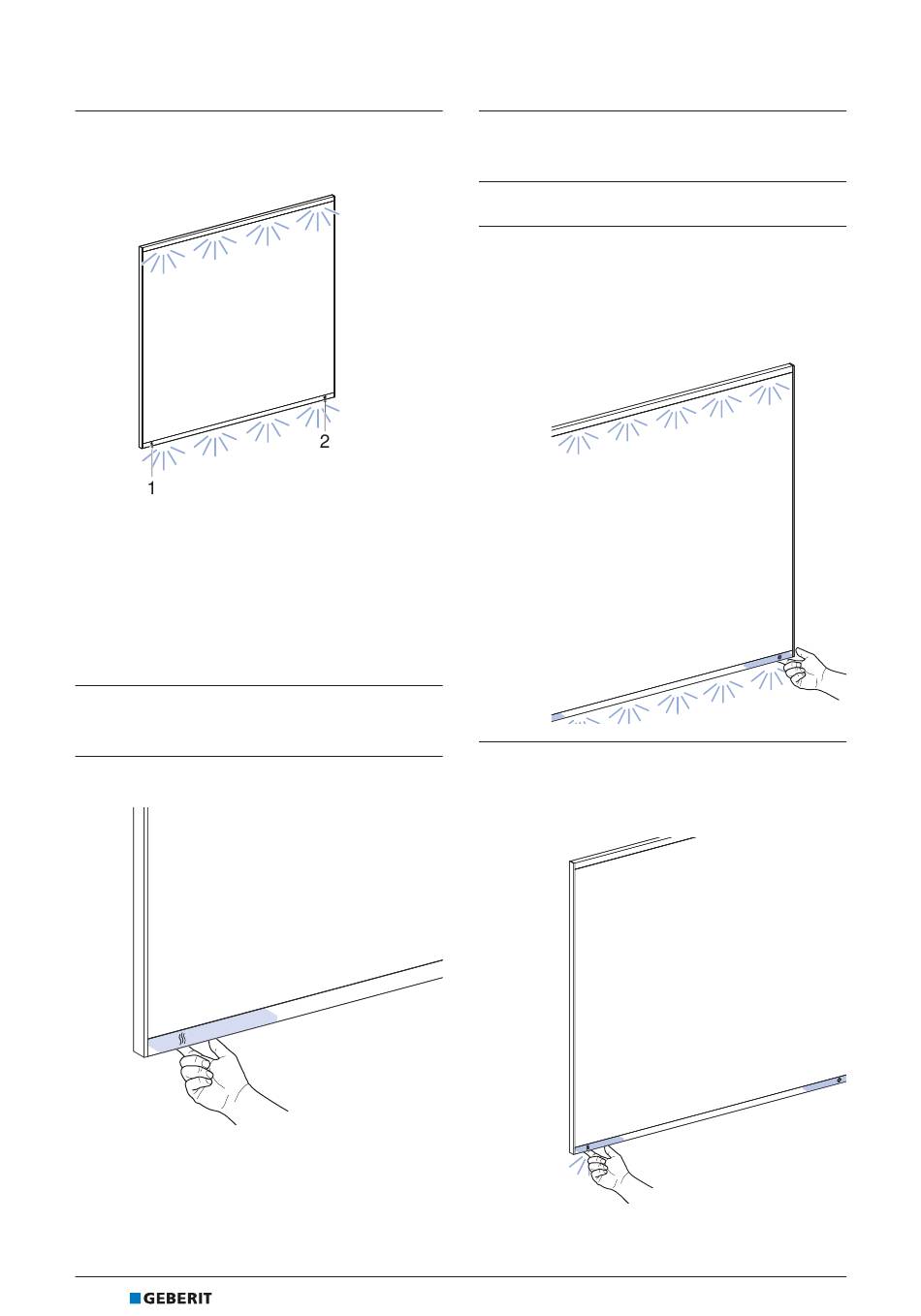 2

1

GEBERIT