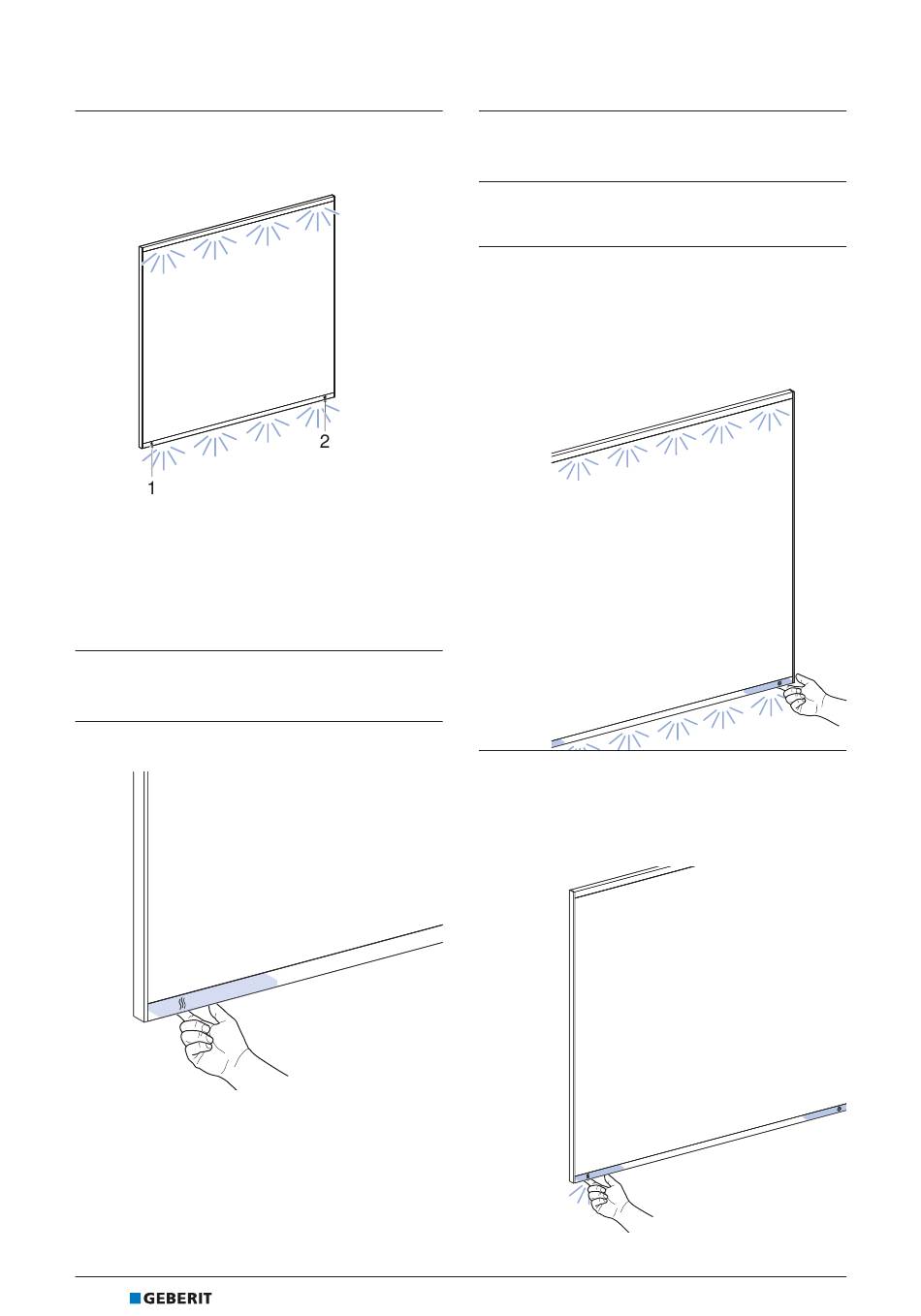 2

1

GEBERIT