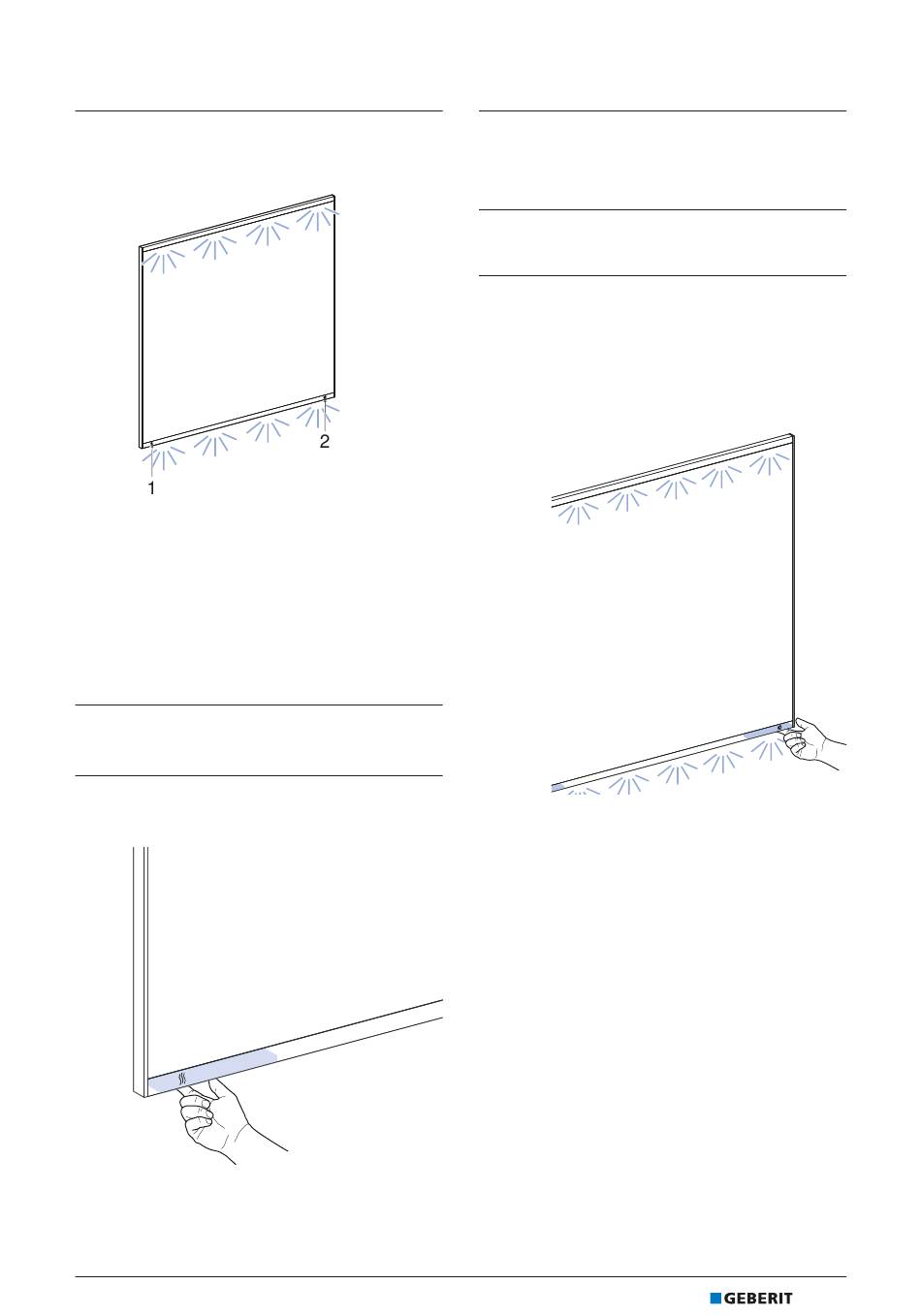 2

1

GEBERIT