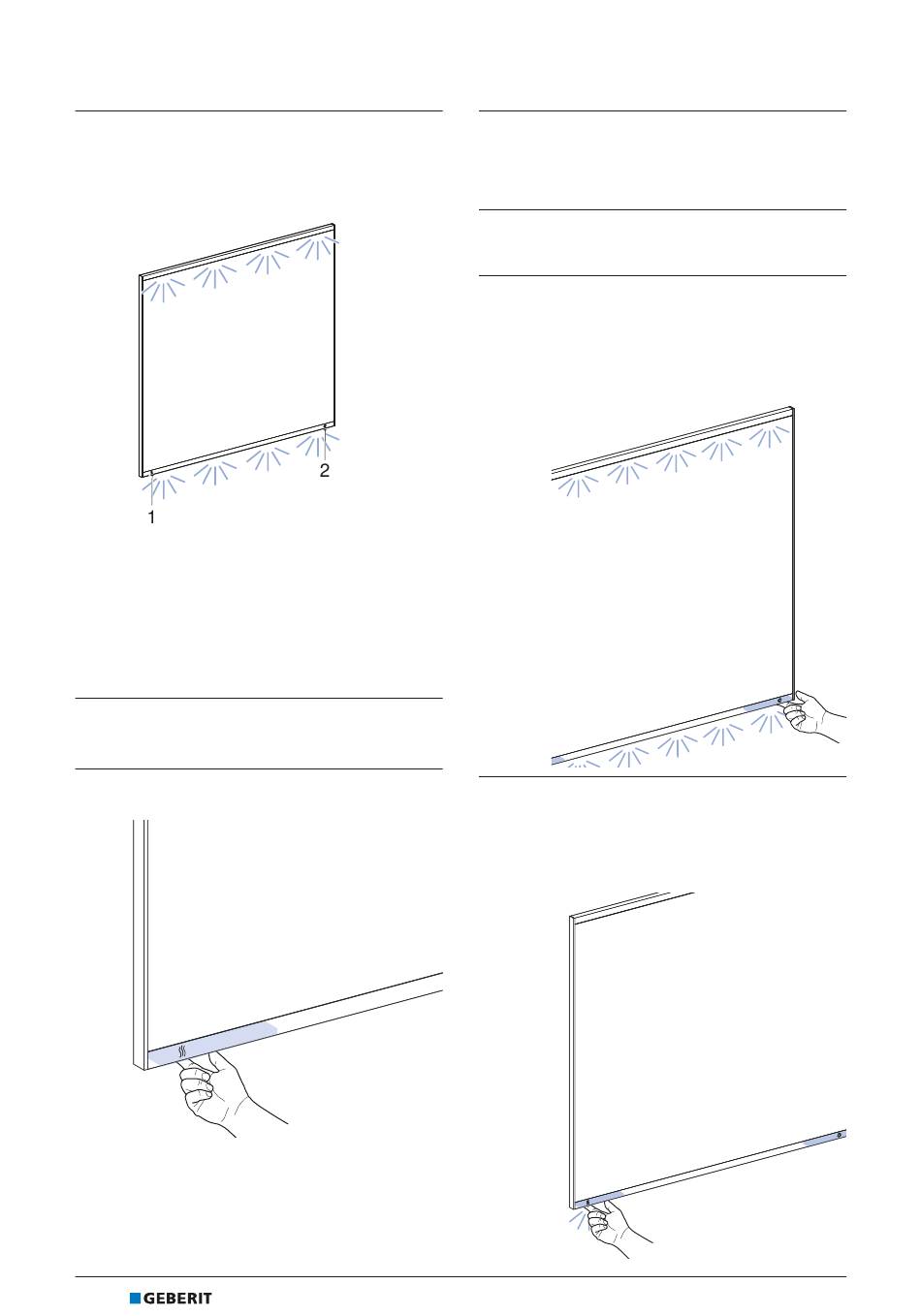 2

1

GEBERIT