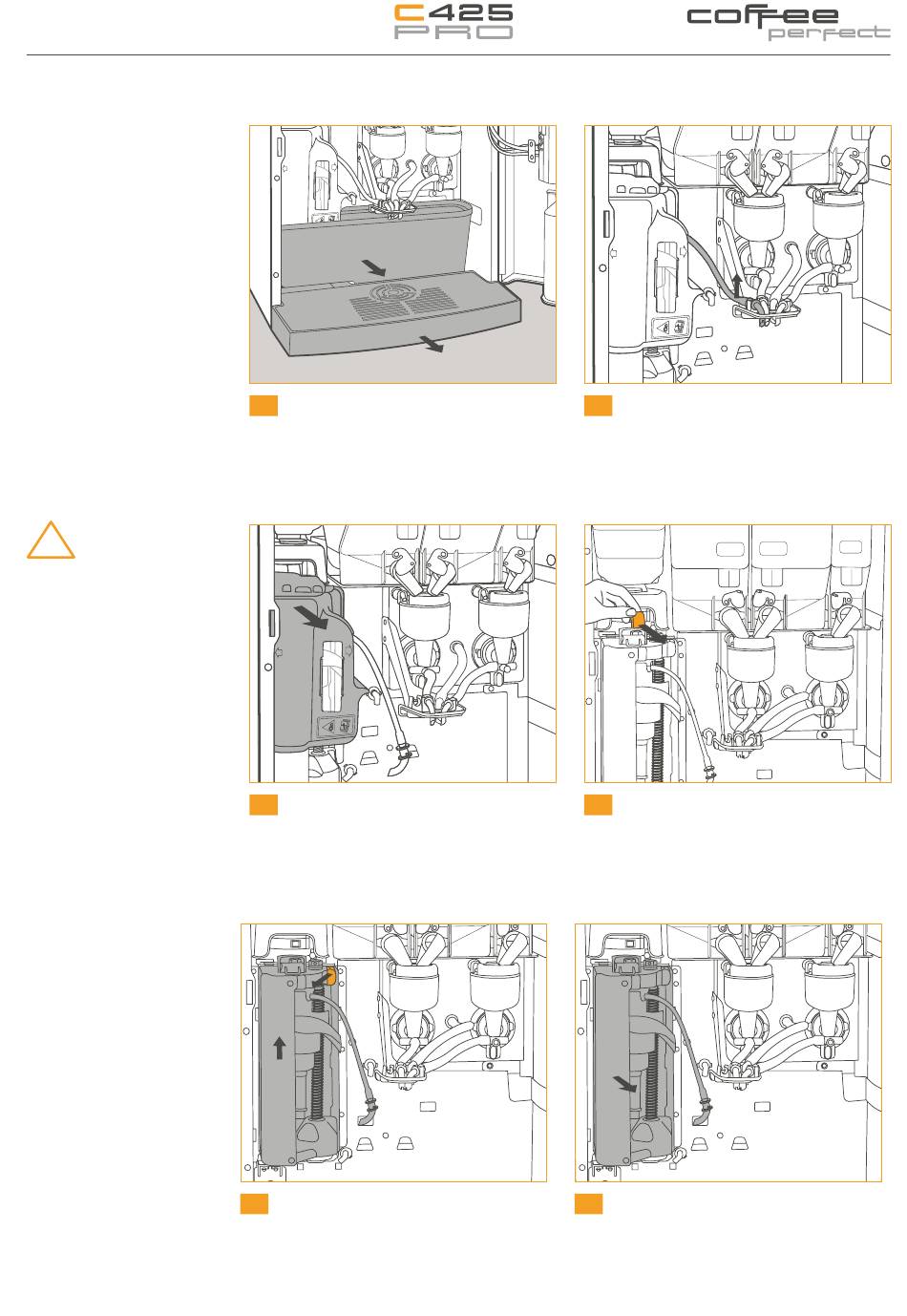 C425 PRO

coffee perfect