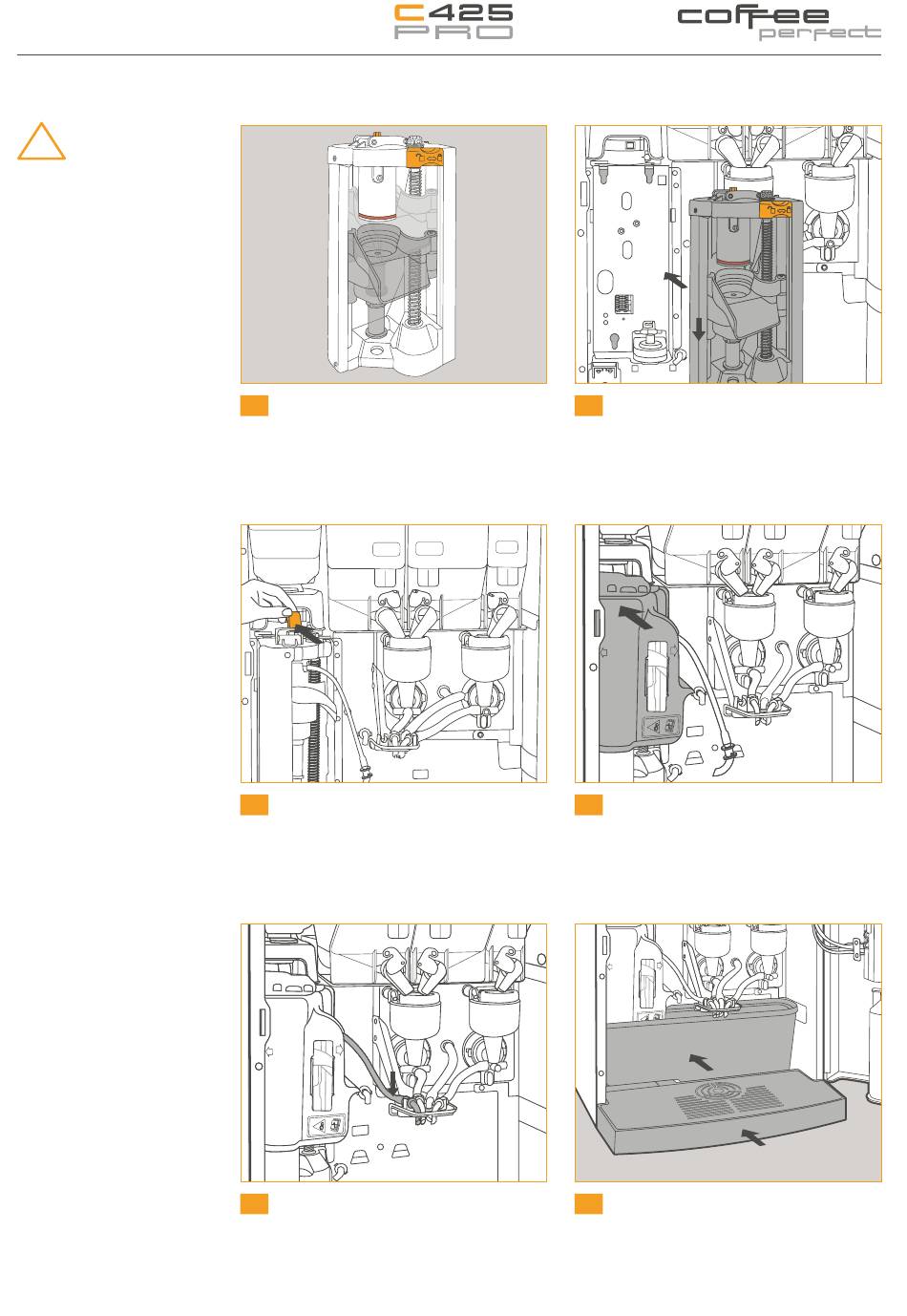 C425
PRO

coffee
perfect