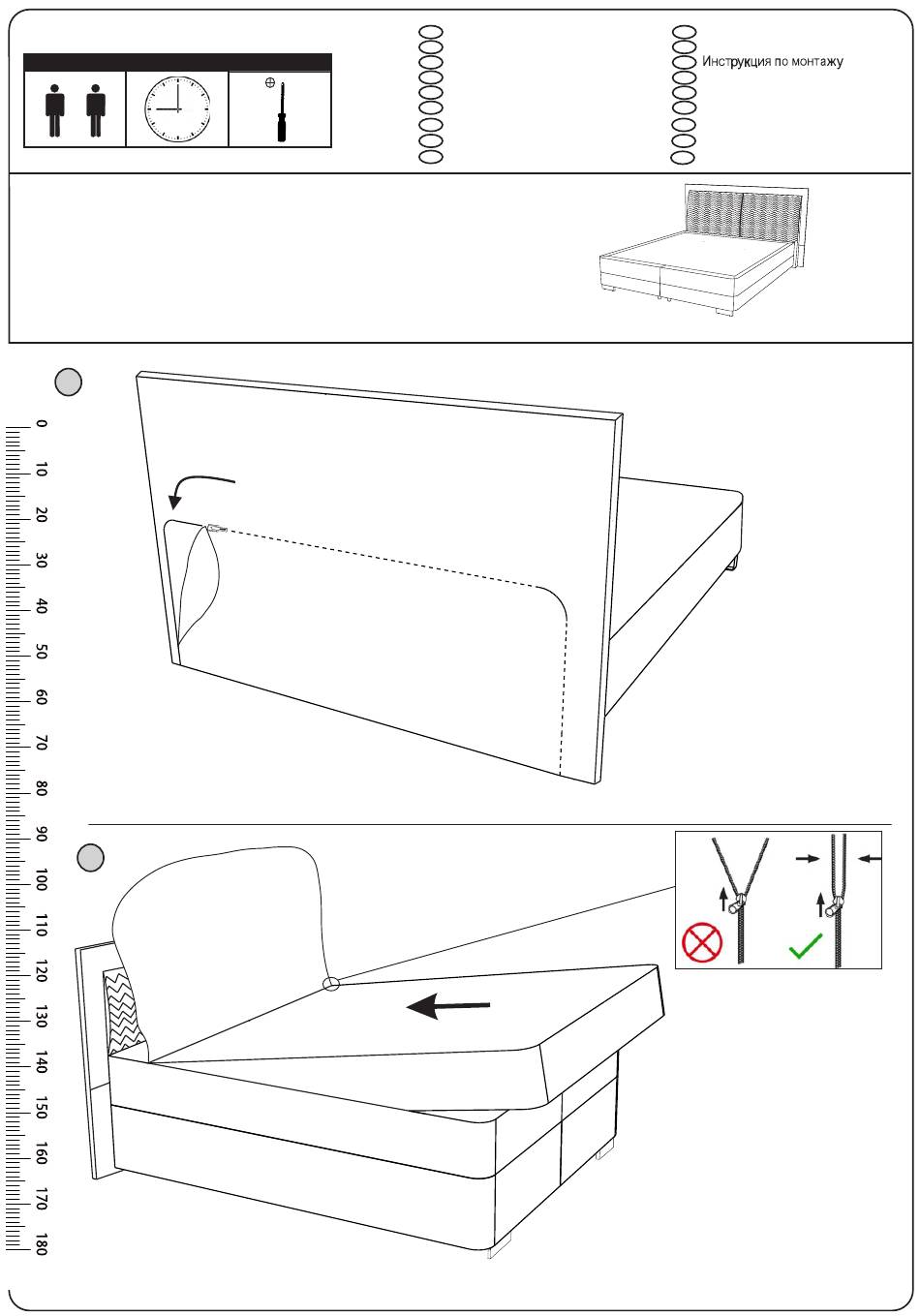 Инструкция по монтажу

0
10
20
30
40
50
60
70
80
90
100
110
120
130
140
150
160
170
180