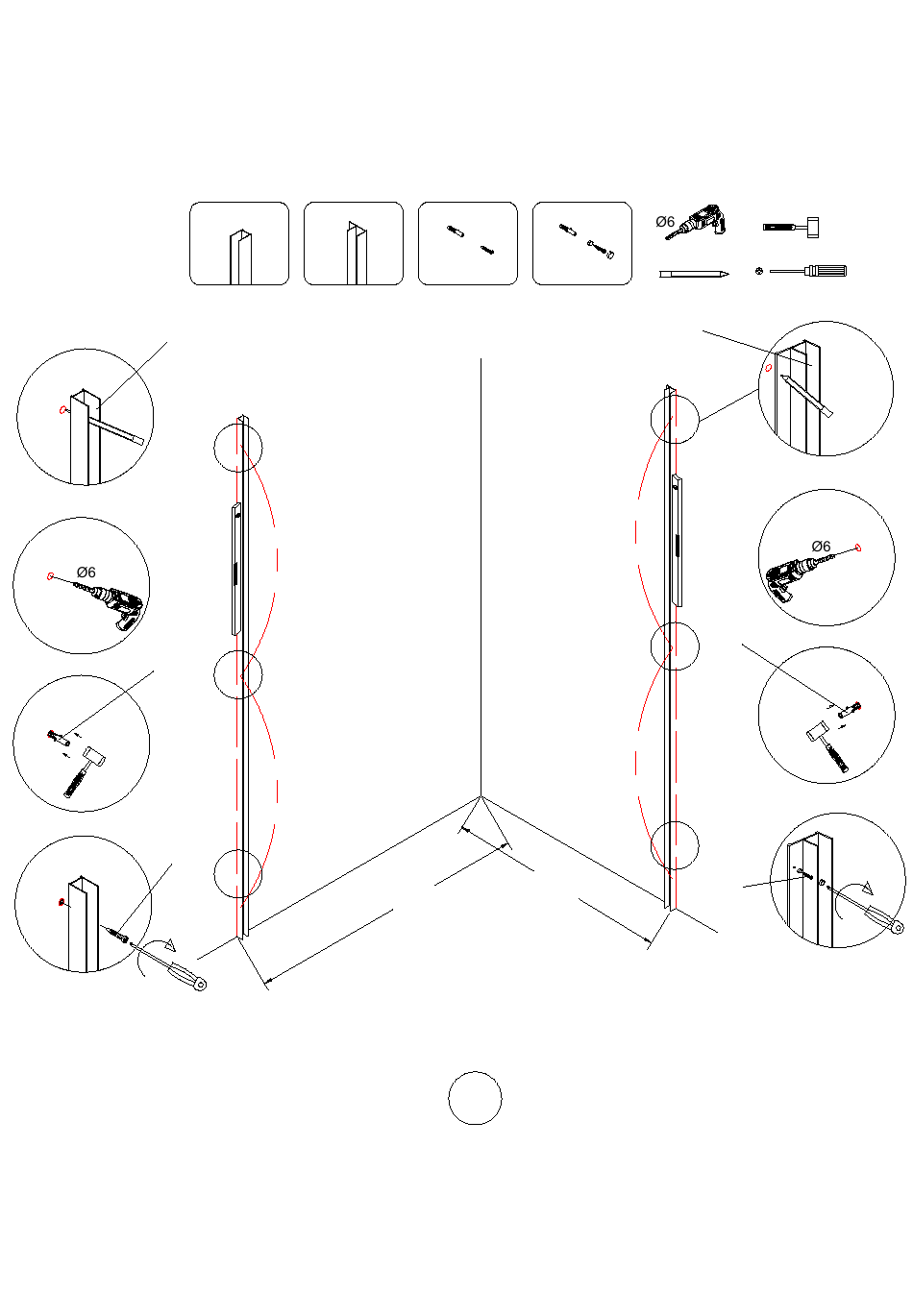 Ø6

Ø6

Ø6