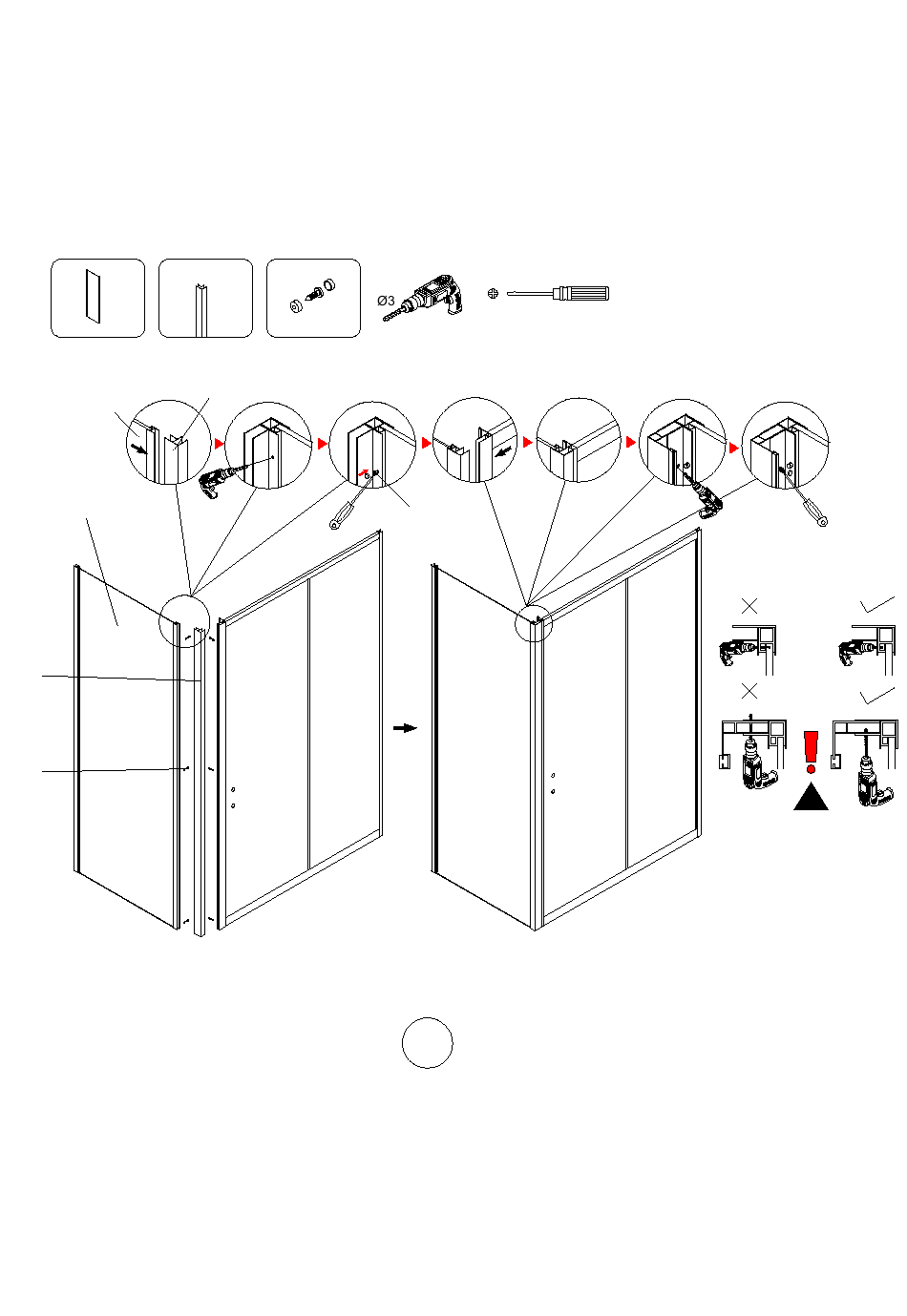 Ø3