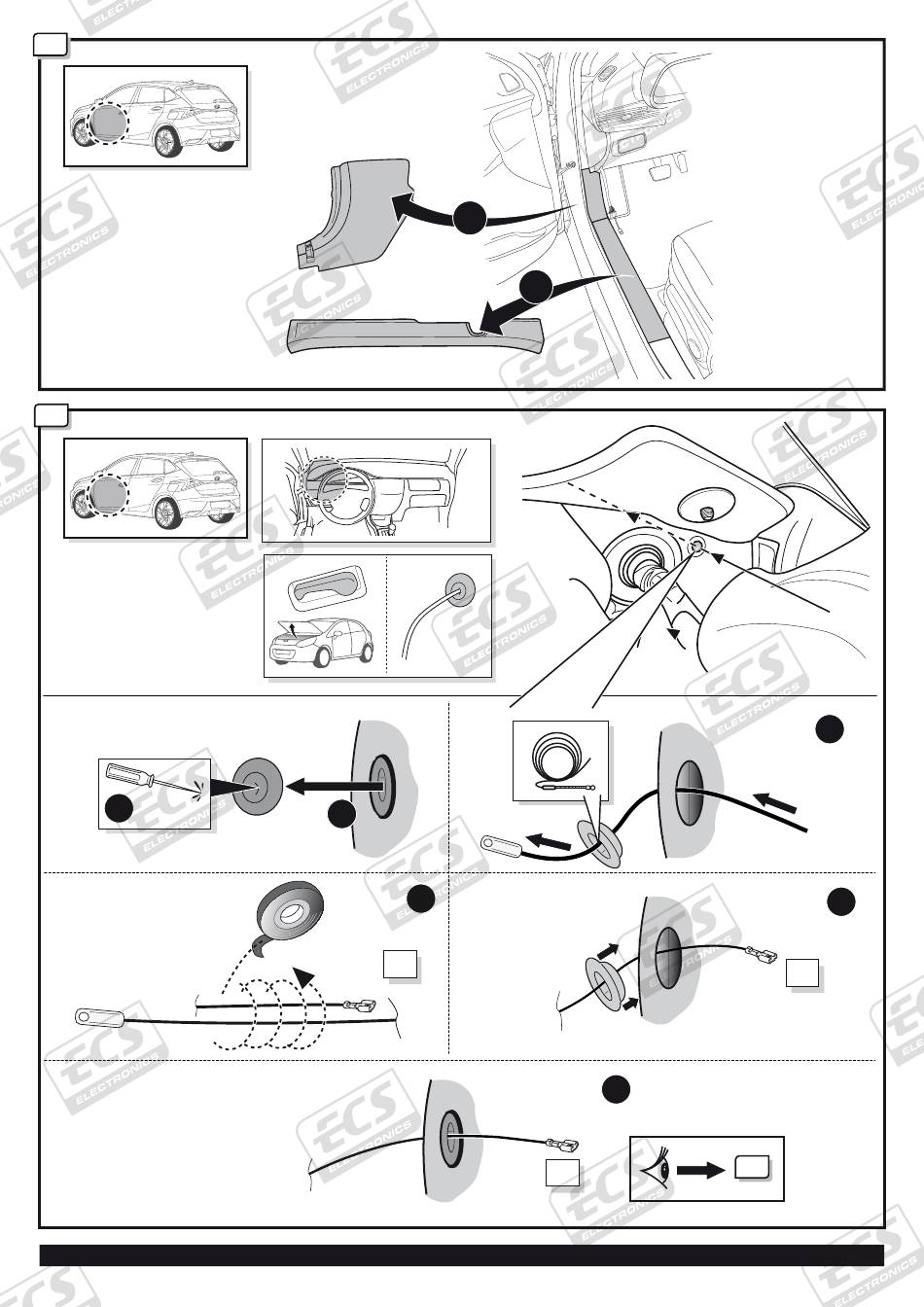 ECS ELECTRONICS