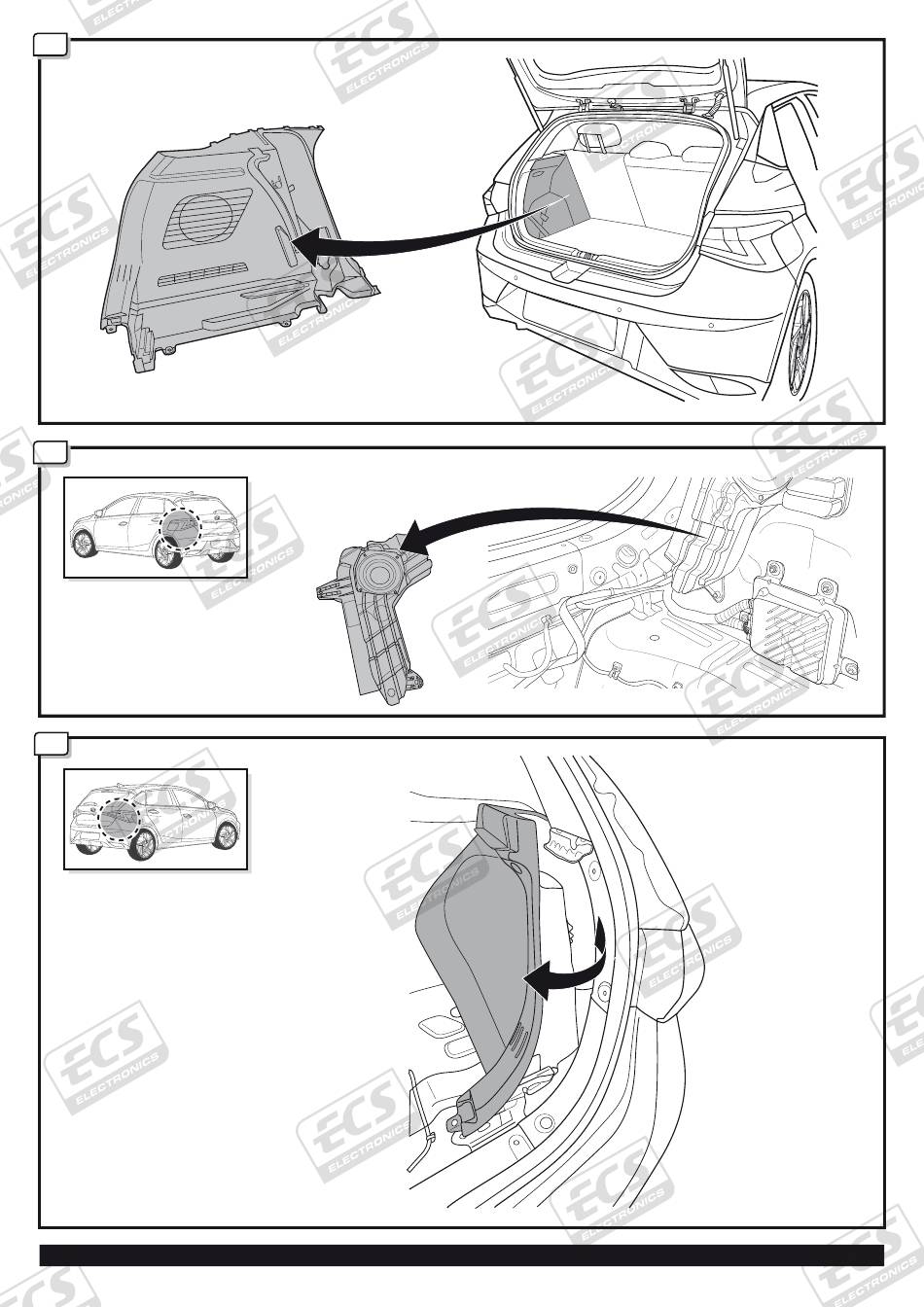 ECS ELECTRONICS