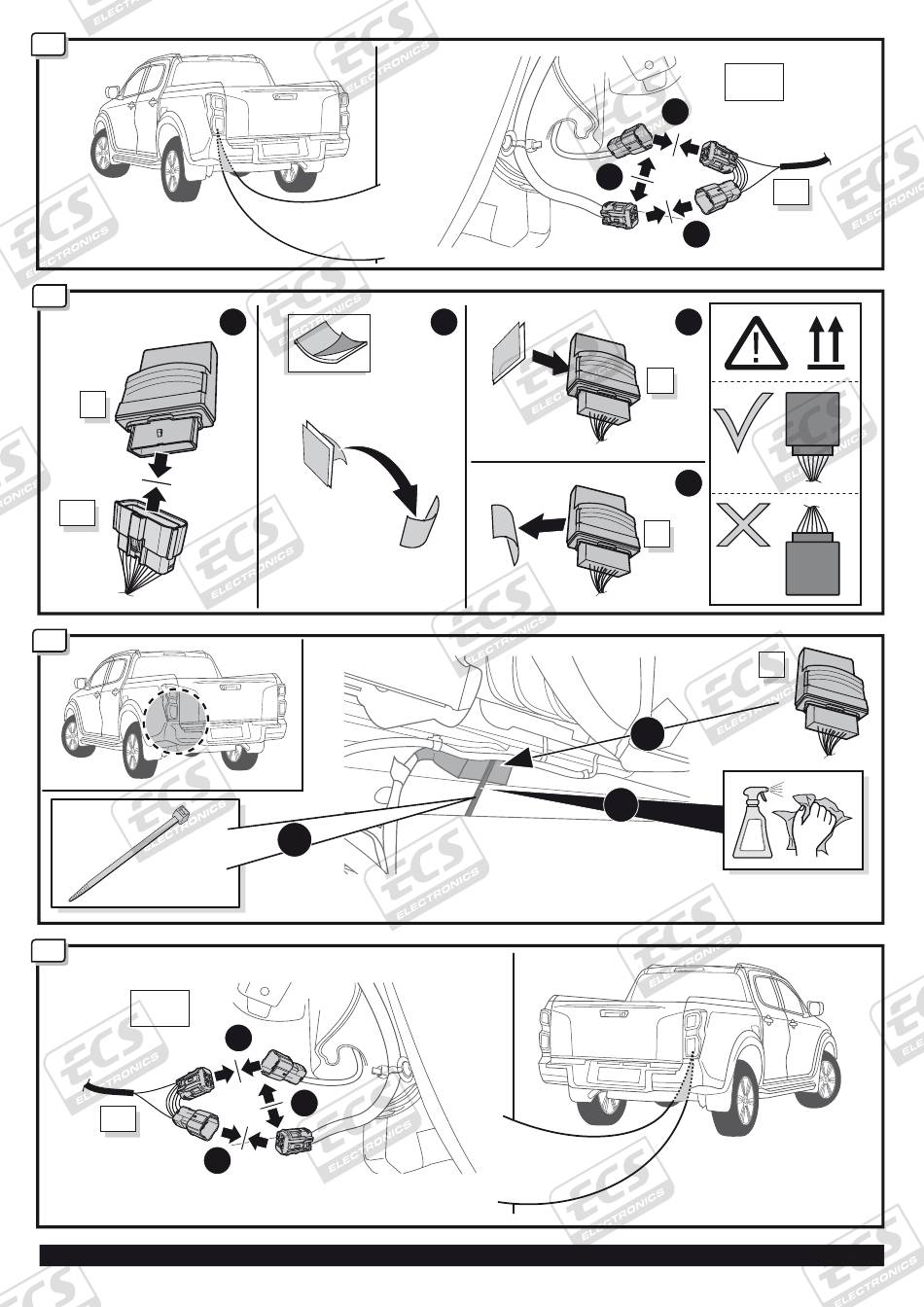 ECS ELECTRONICS