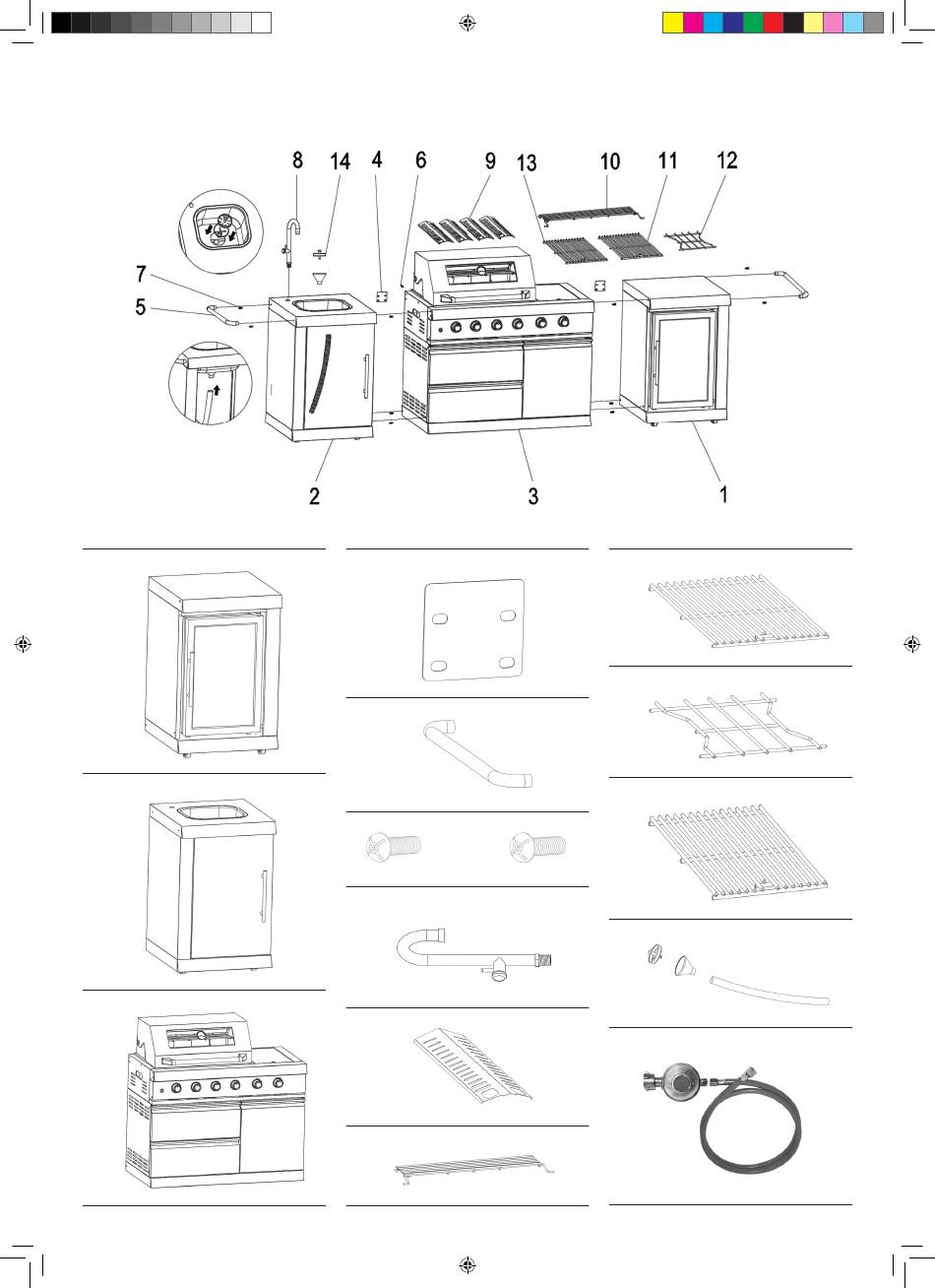 8
14
4
6
9
13
10
11
12
7
5
2
3
1