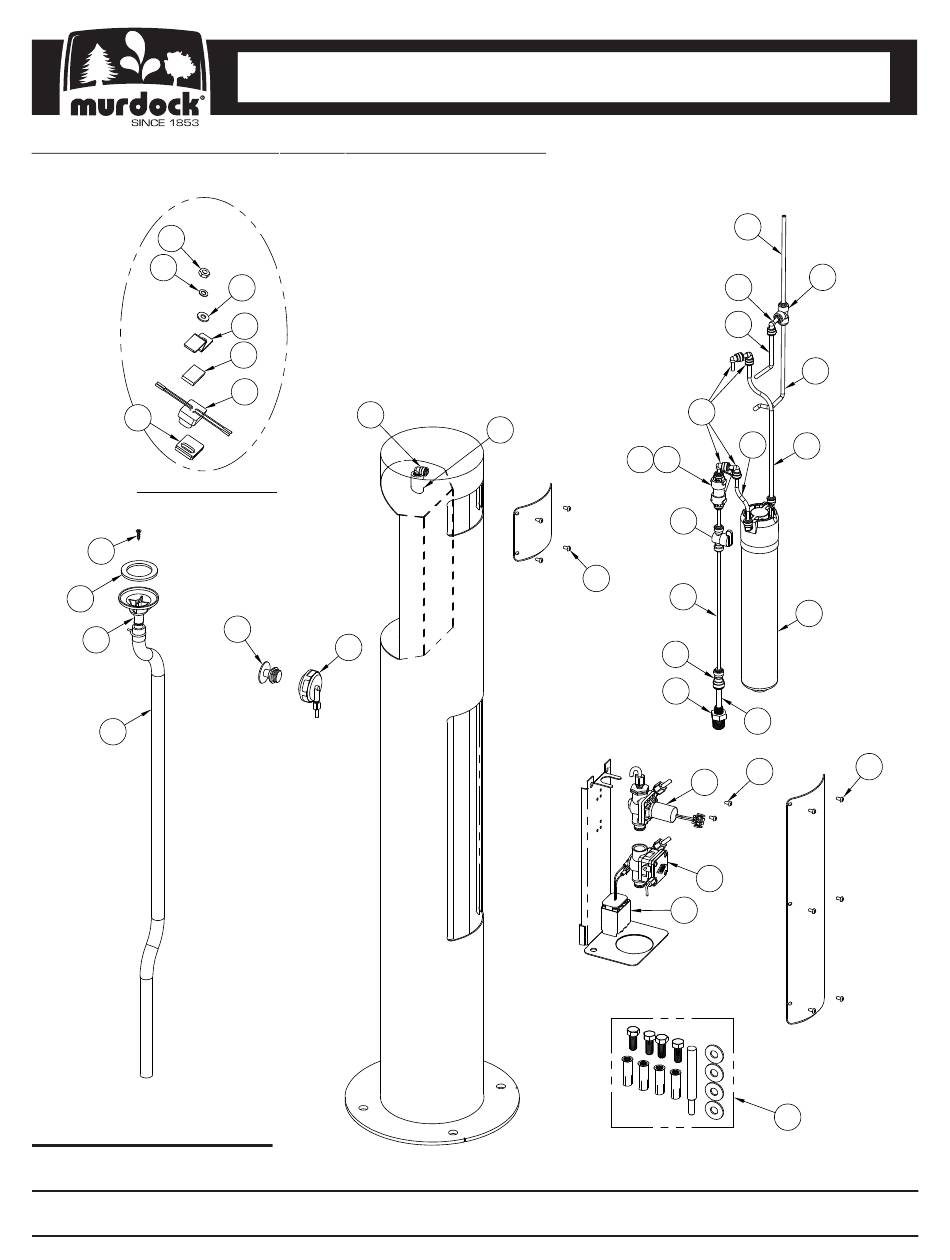 murdock®
SINCE 1853